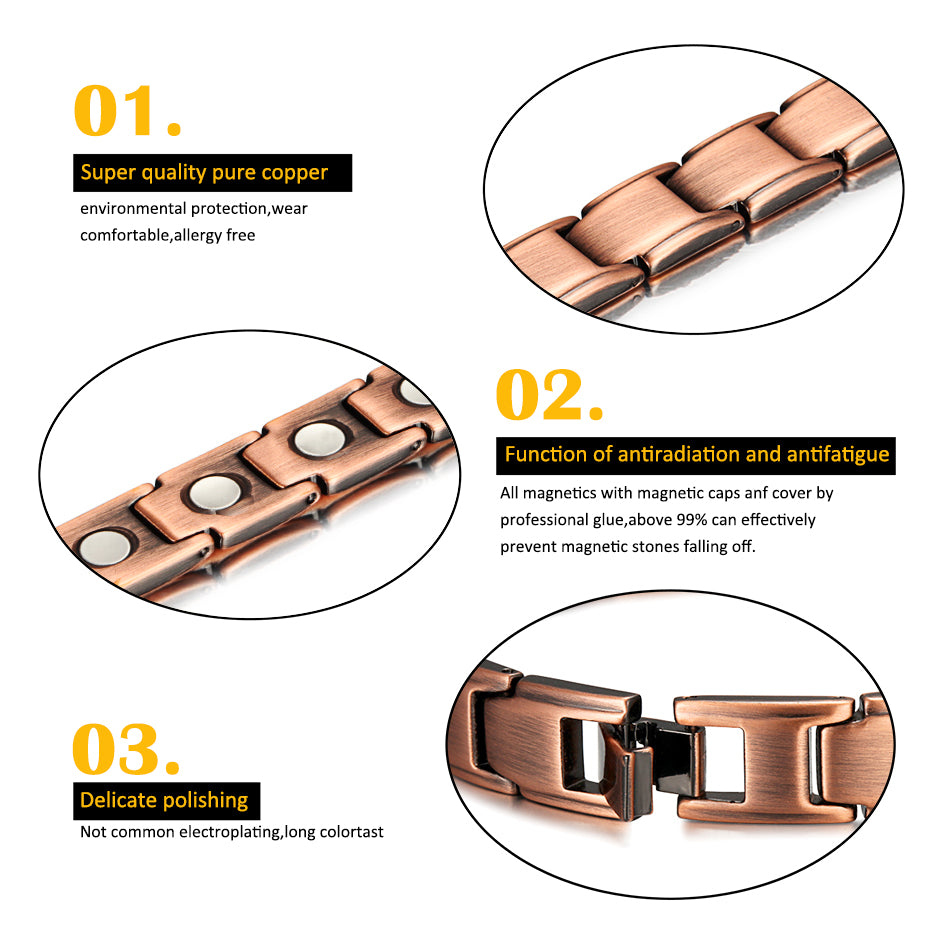 01.

Super quality pure copper

environmental protection,wear comfortable,allergy free

02.

Function of antiradiation and antifatigue

All magnetics with magnetic caps anf cover by professional glue,above 99% can effectively prevent magnetic stones falling off.

03.

Delicate polishing

Not common electroplating,long colortast