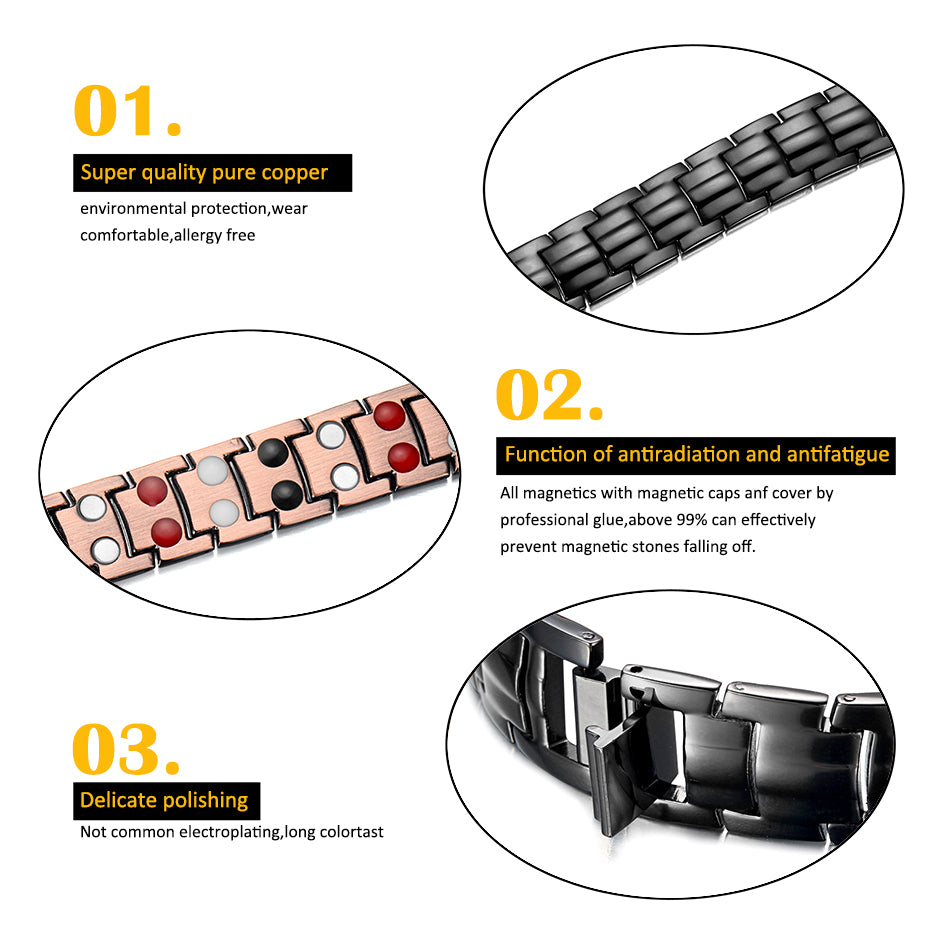 01.

Super quality pure copper

environmental protection,wear comfortable,allergy free

02.

Function of antiradiation and antifatigue

All magnetics with magnetic caps anf cover by professional glue,above 99% can effectively prevent magnetic stones falling off.

03.

Delicate polishing

Not common electroplating,long colortast