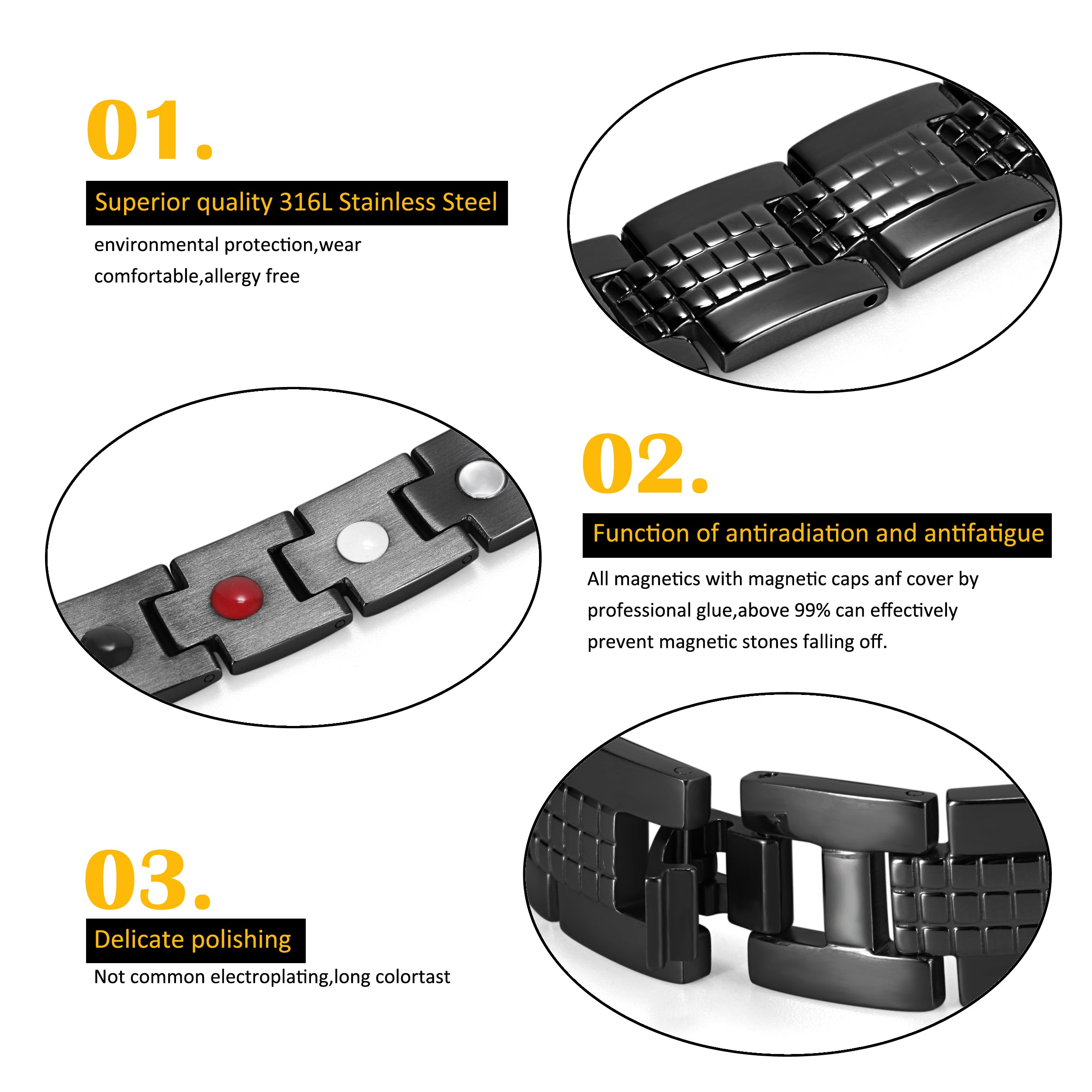 01.

Superior quality 316L Stainless Steel

environmental protection,wear comfortable,allergy free

02.

Function of antiradiation and antifatigue

All magnetics with magnetic caps anf cover by professional glue,above 99% can effectively prevent magnetic stones falling off.

03.

Delicate polishing

Not common electroplating,long colortast