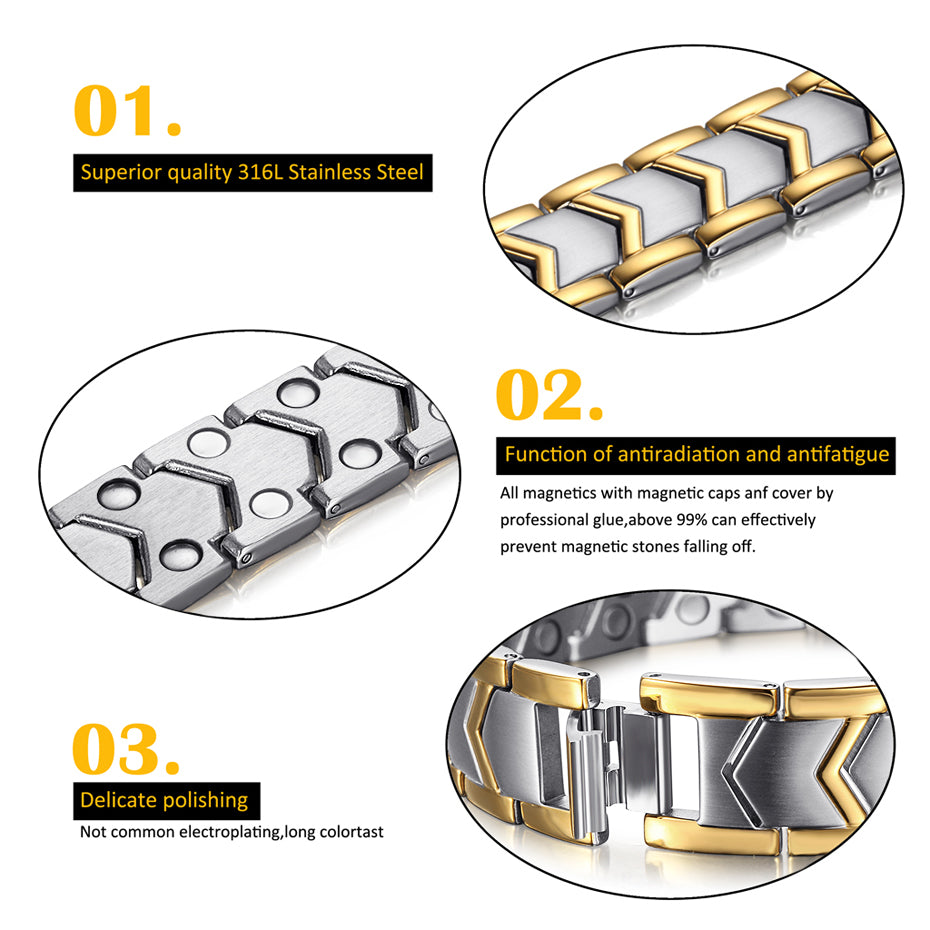 01.

Superior quality 316L Stainless Steel

02.

Function of antiradiation and antifatigue

All magnetics with magnetic caps anf cover by professional glue,above 99% can effectively prevent magnetic stones falling off.

03.

Delicate polishing

Not common electroplating,long colortast