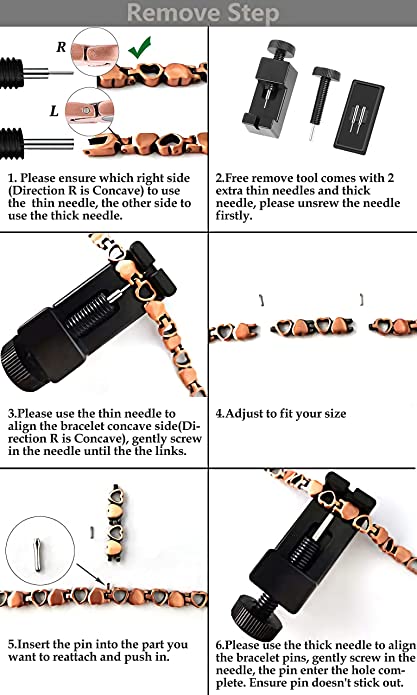 Remove Step

R

L

1. Please ensure which right side (Direction R is Concave) to use the thin needle, the other side to use the thick needle.

2.Free remove tool comes with 2 extra thin needles and thick needle, please unsrew the needle firstly.

3.Please use the thin needle to align the bracelet concave side(Direction R is Concave), gently screw in the needle until the the links.

4.Adjust to fit your size

5.Insert the pin into the part you want to reattach and push in.

6.Please use the thick needle to align the bracelet pins, gently screw in the needle, the pin enter the hole complete. Ensure pin doesn't stick out.