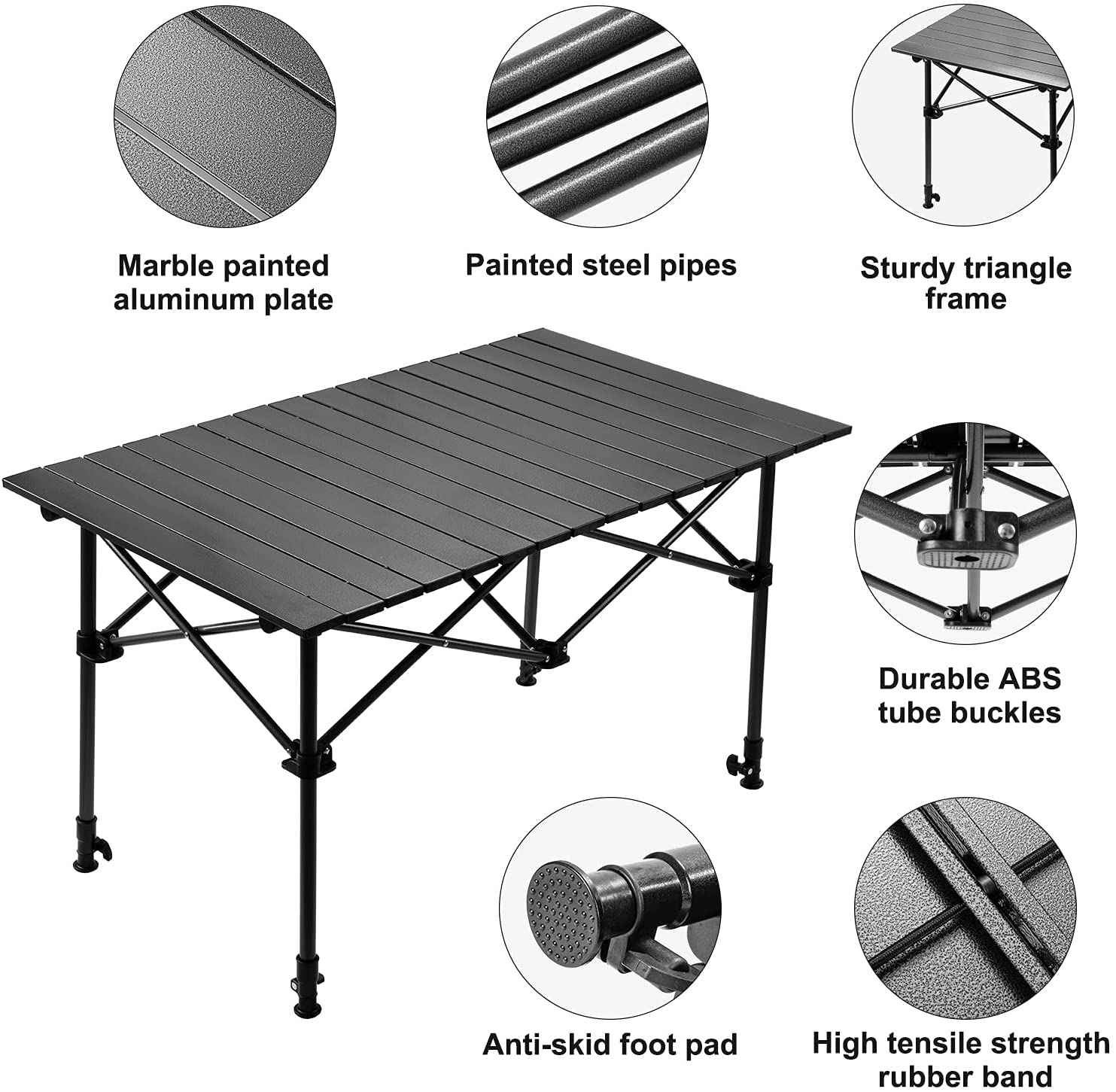 Marble painted aluminum plate

Painted steel pipes

Sturdy triangle frame

Durable ABS tube buckles

Anti-skid foot pad

High tensile strength rubber band