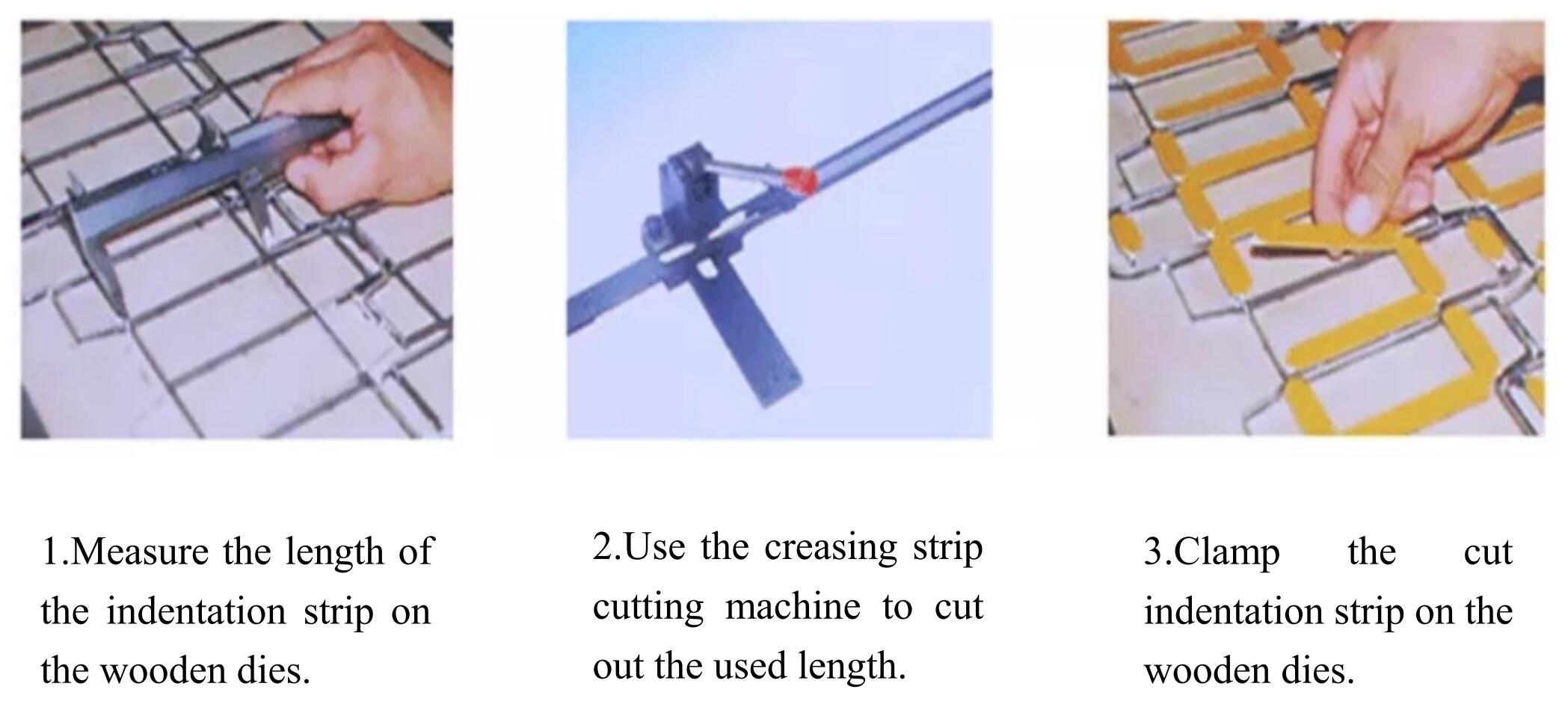 1.Measure the length of the indentation strip on the wooden dies.

2.Use the creasing strip cutting machine to cut out the used length.

3.Clamp the cut indentation strip on the wooden dies.