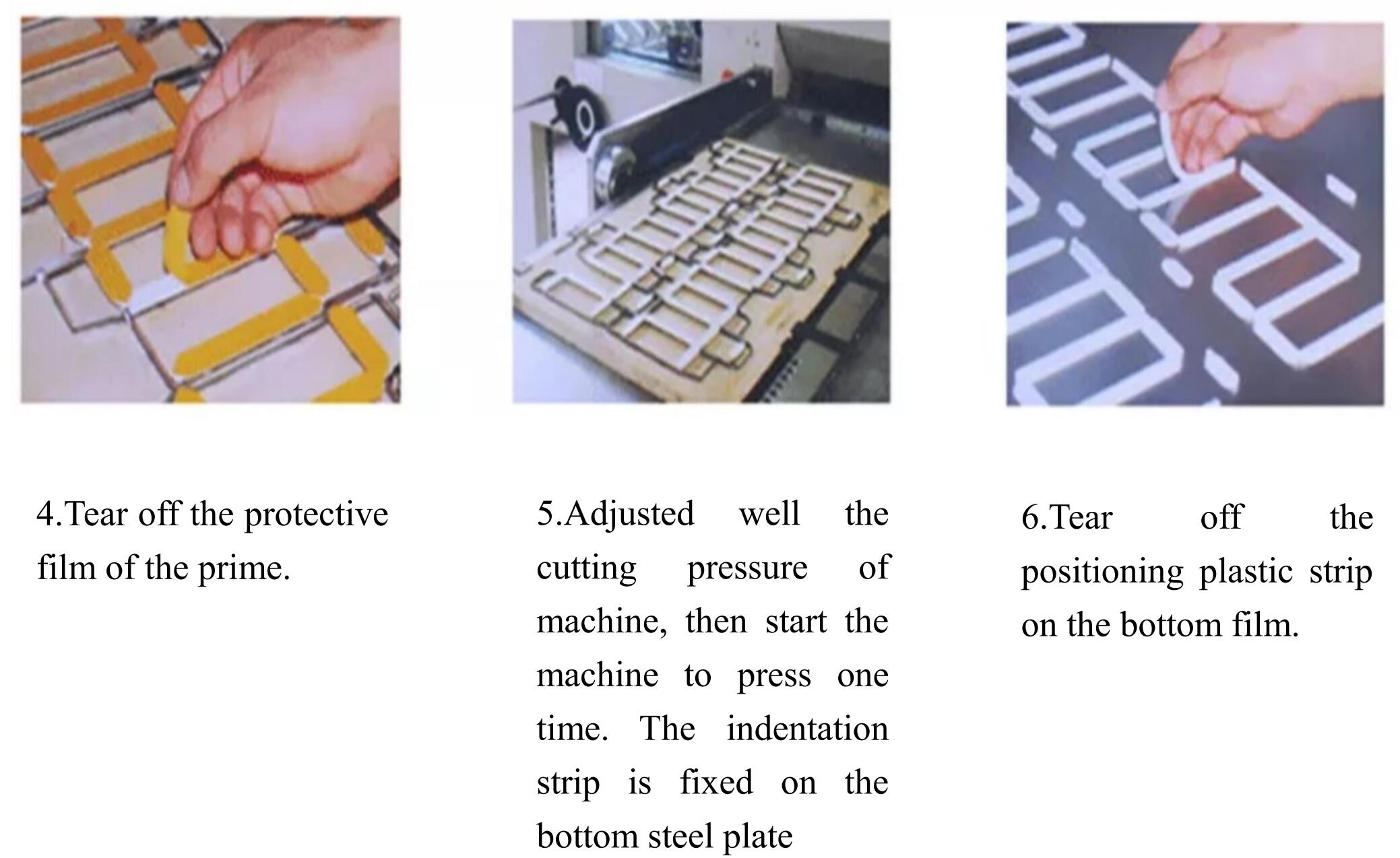 4.Tear off the protective film of the prime.

5.Adjusted well the cutting pressure of machine, then start the machine to press one time. The indentation strip is fixed on the bottom steel plate

6.Tear off the positioning plastic strip on the bottom film.