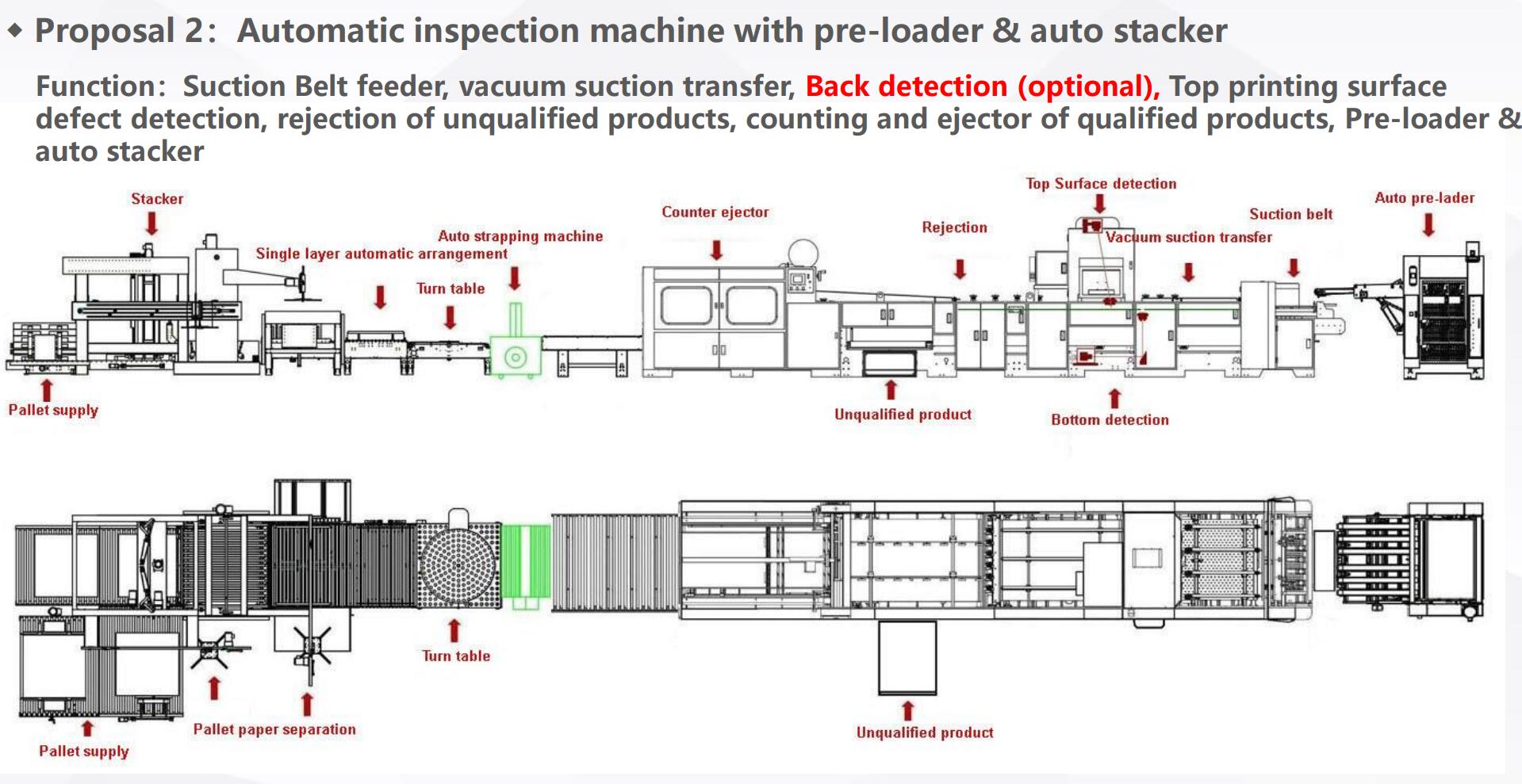 ◆ Proposal 2: Automatic inspection machine with pre-loader & auto stacker

Function: Suction Belt feeder, vacuum suction transfer, Back detection (optional), Top printing surface defect detection, rejection of unqualified products, counting and ejector of qualified products, Pre-loader & auto stacker

Stacker

Single layer automatic arrangement

Auto strapping machine

Turn table

Counter ejector

Rejection

Top Surface detection

Vacuum suction transfer

Suction belt

Auto pre-lader

Pallet supply

Unqualified product

Bottom detection

Turn table

Pallet paper separation

Pallet supply

Unqualified product