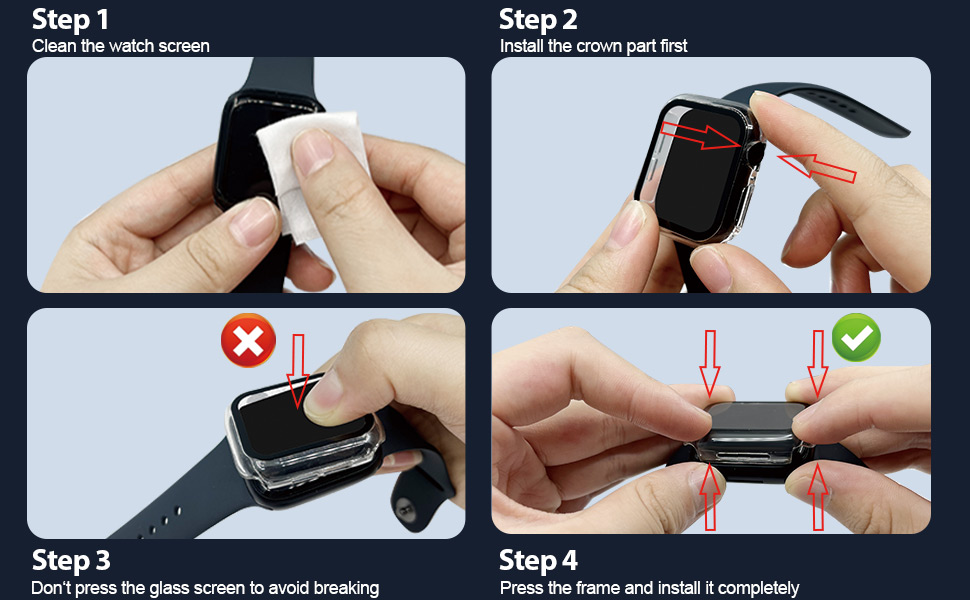 Step 1
Clean the watch screen

Step 2
Install the crown part first

Step 3
Don't press the glass screen to avoid breaking

Step 4
Press the frame and install it completely