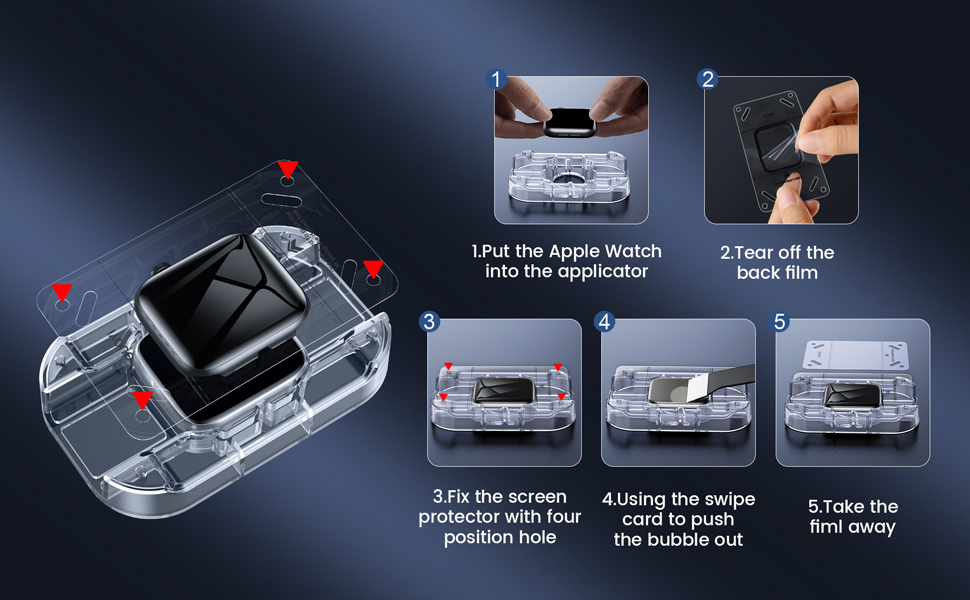 1

1.Put the Apple Watch into the applicator

2

2.Tear off the back film

3

3.Fix the screen protector with four position hole

4

4.Using the swipe card to push the bubble out

5

5.Take the fiml away