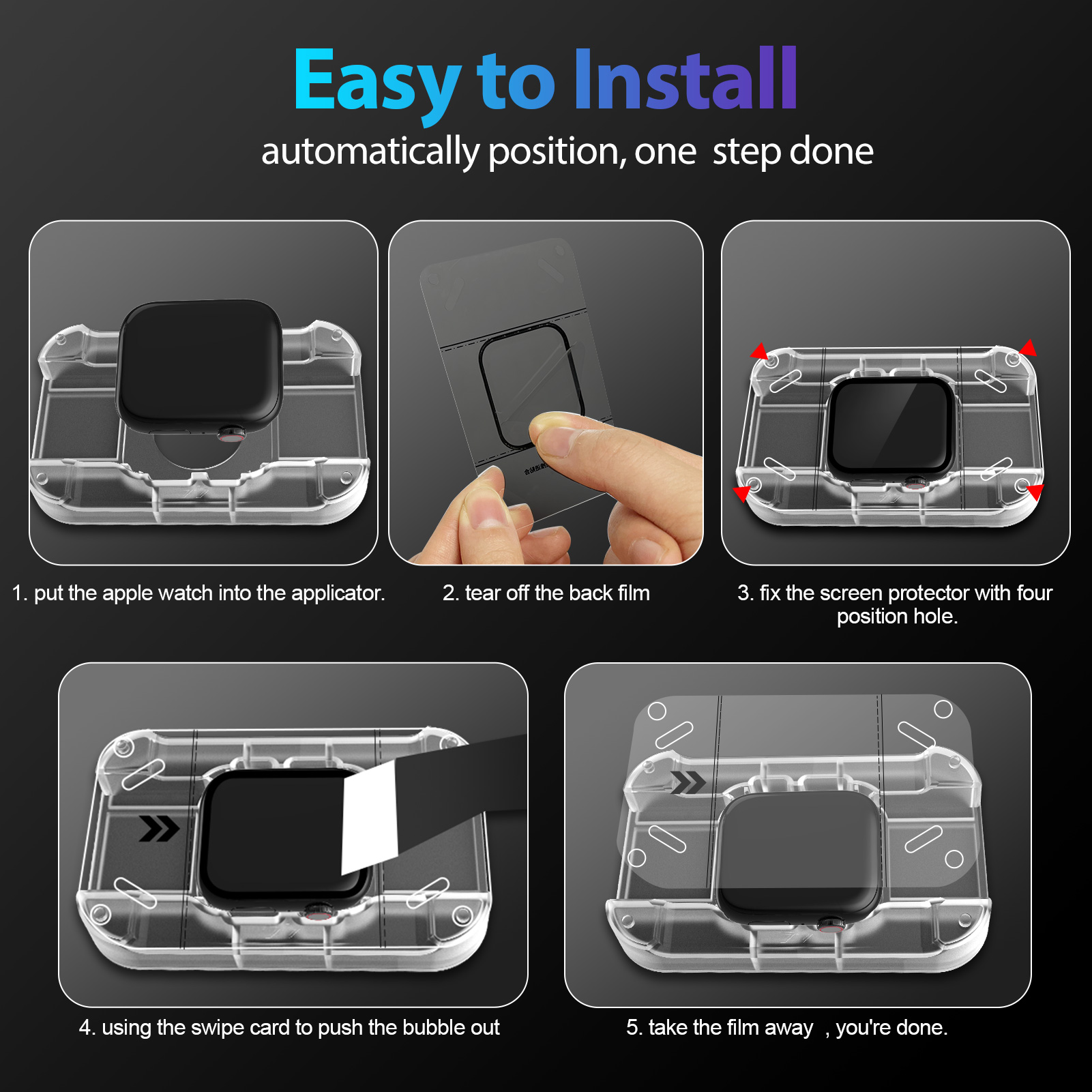 Easy to Install

automatically position, one step done

1. put the apple watch into the applicator.

2. tear off the back film

3. fix the screen protector with four position hole.

4. using the swipe card to push the bubble out

5. take the film away , you're done.