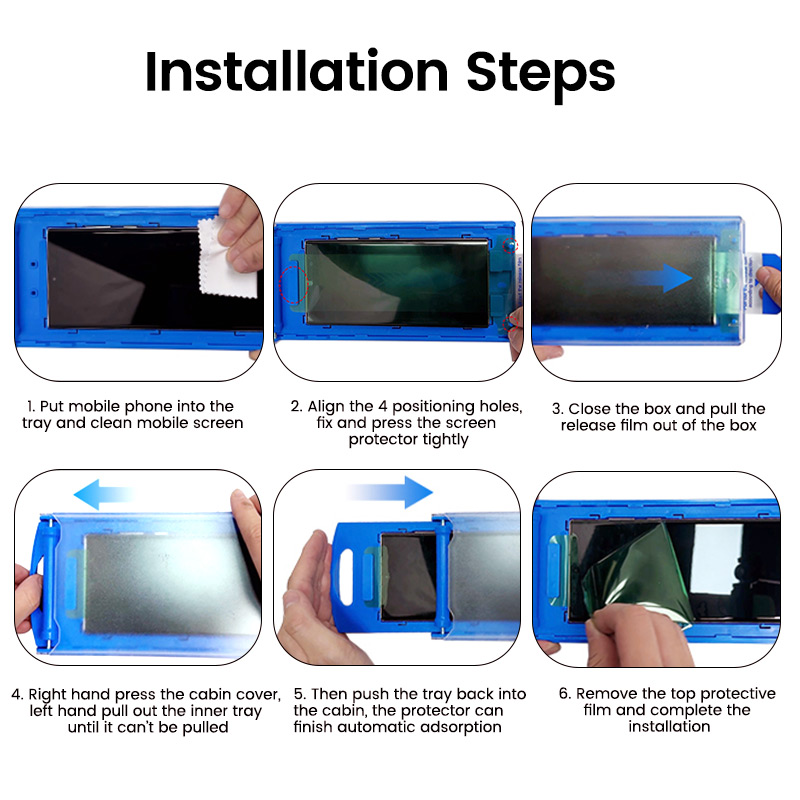 Installation Steps

1. Put mobile phone into the tray and clean mobile screen

2. Align the 4 positioning holes, fix and press the screen protector tightly

3. Close the box and pull the release film out of the box

4. Right hand press the cabin cover, left hand pull out the inner tray until it can't be pulled

5. Then push the tray back into the cabin, the protector can finish automatic adsorption

6. Remove the top protective film and complete the installation