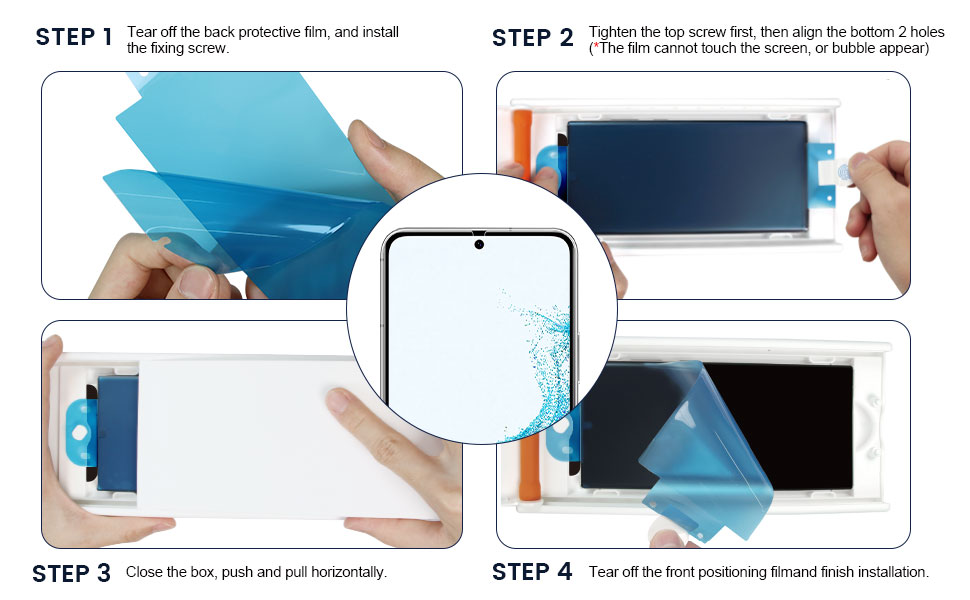 STEP 1 Tear off the back protective film, and install the fixing screw.

STEP 2 Tighten the top screw first, then align the bottom 2 holes (*The film cannot touch the screen, or bubble appear)

STEP 3 Close the box, push and pull horizontally.

STEP 4 Tear off the front positioning filmand finish installation.