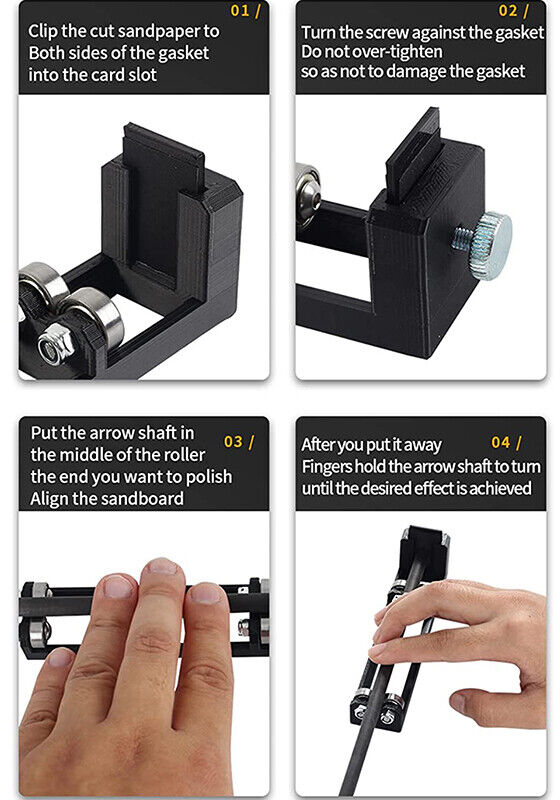 01 /
Clip the cut sandpaper to
Both sides of the gasket
into the card slot

02 /
Turn the screw against the gasket
Do not over-tighten
so as not to damage the gasket

03 /
Put the arrow shaft in
the middle of the roller
the end you want to polish
Align the sandboard

04 /
After you put it away
Fingers hold the arrow shaft to turn
until the desired effect is achieved