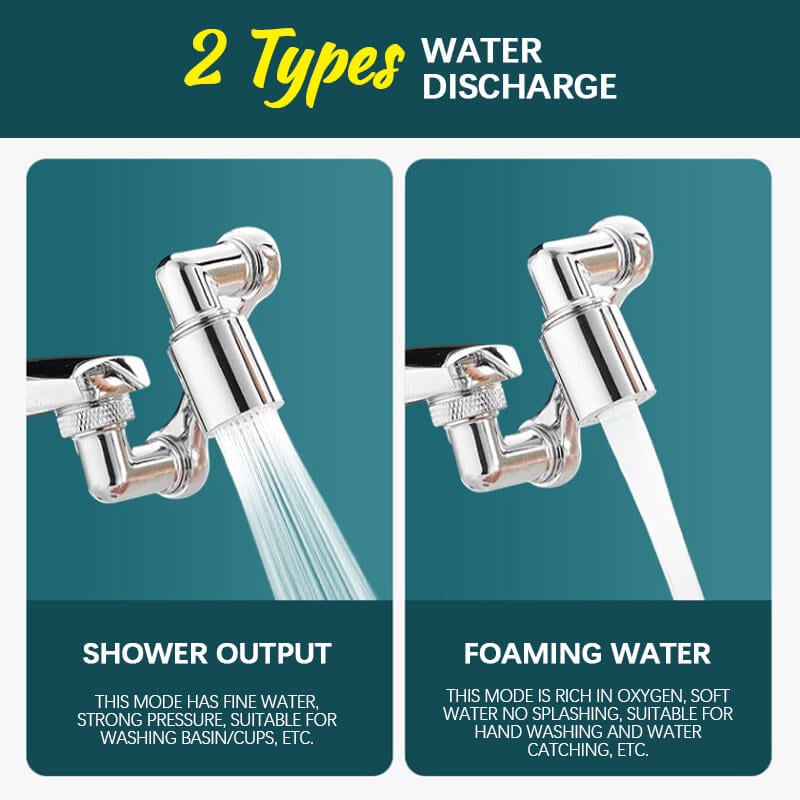 2 Types WATER DISCHARGE

SHOWER OUTPUT

THIS MODE HAS FINE WATER, STRONG PRESSURE, SUITABLE FOR WASHING BASIN/CUPS, ETC.

FOAMING WATER

THIS MODE IS RICH IN OXYGEN, SOFT WATER NO SPLASHING, SUITABLE FOR HAND WASHING AND WATER CATCHING, ETC.