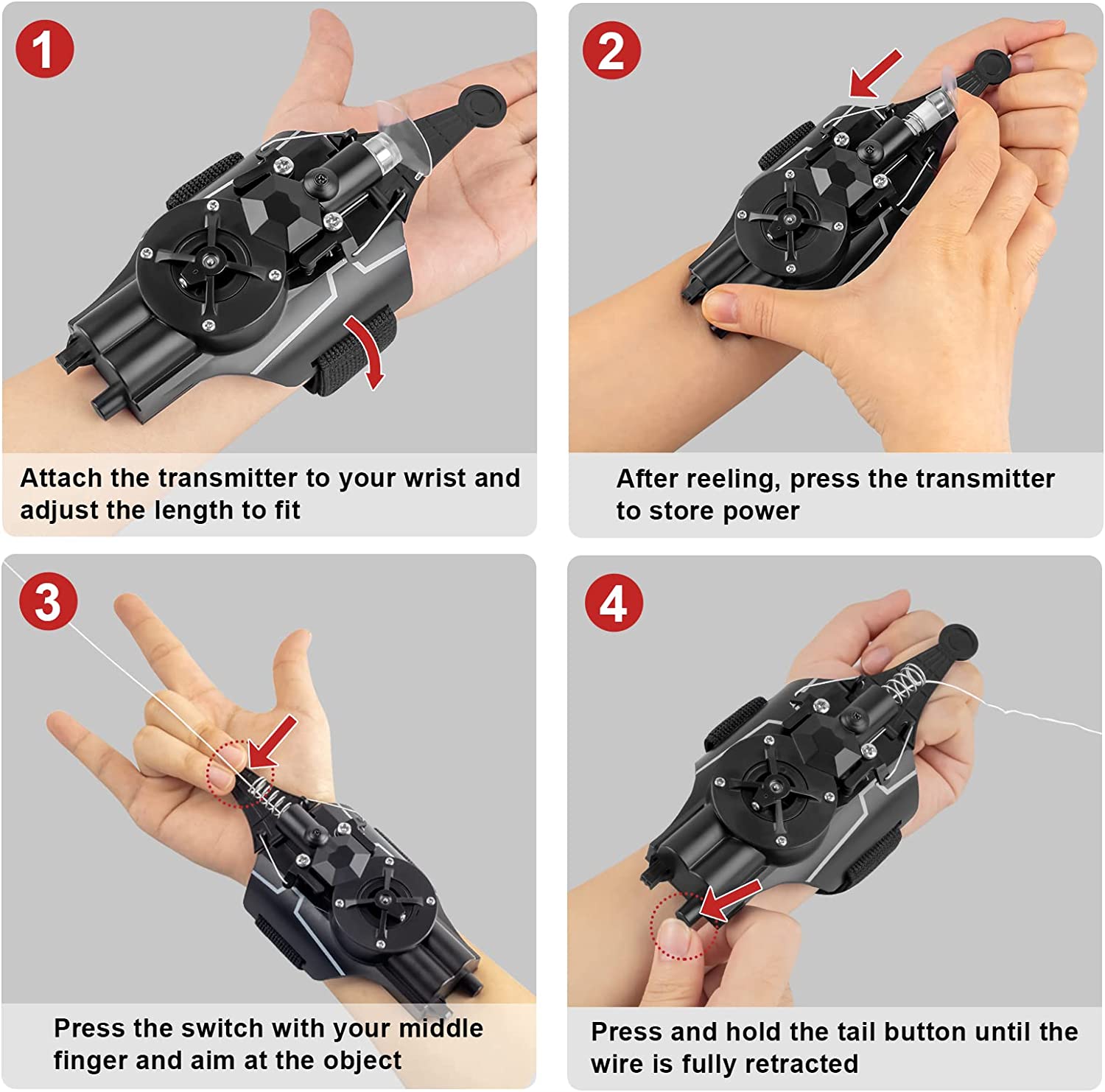 1

Attach the transmitter to your wrist and adjust the length to fit

2

After reeling, press the transmitter to store power

3

Press the switch with your middle finger and aim at the object

4

Press and hold the tail button until the wire is fully retracted