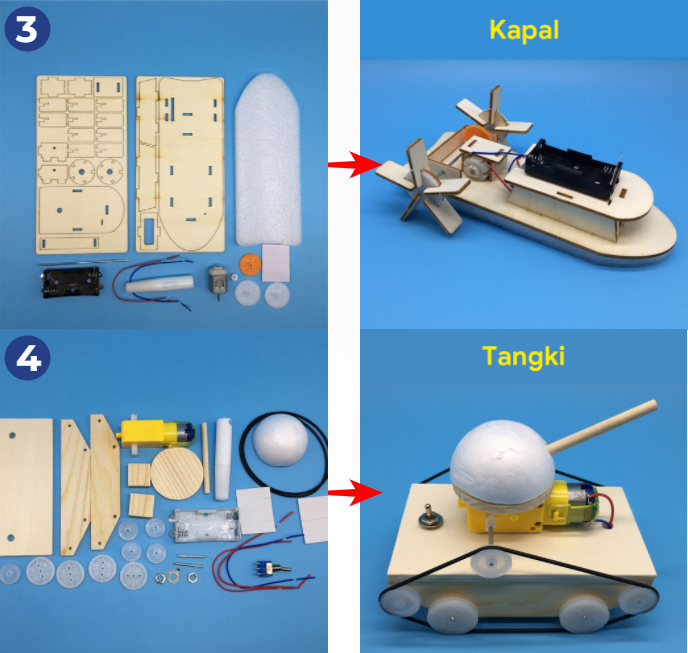 3

Kapal

4

Tangki