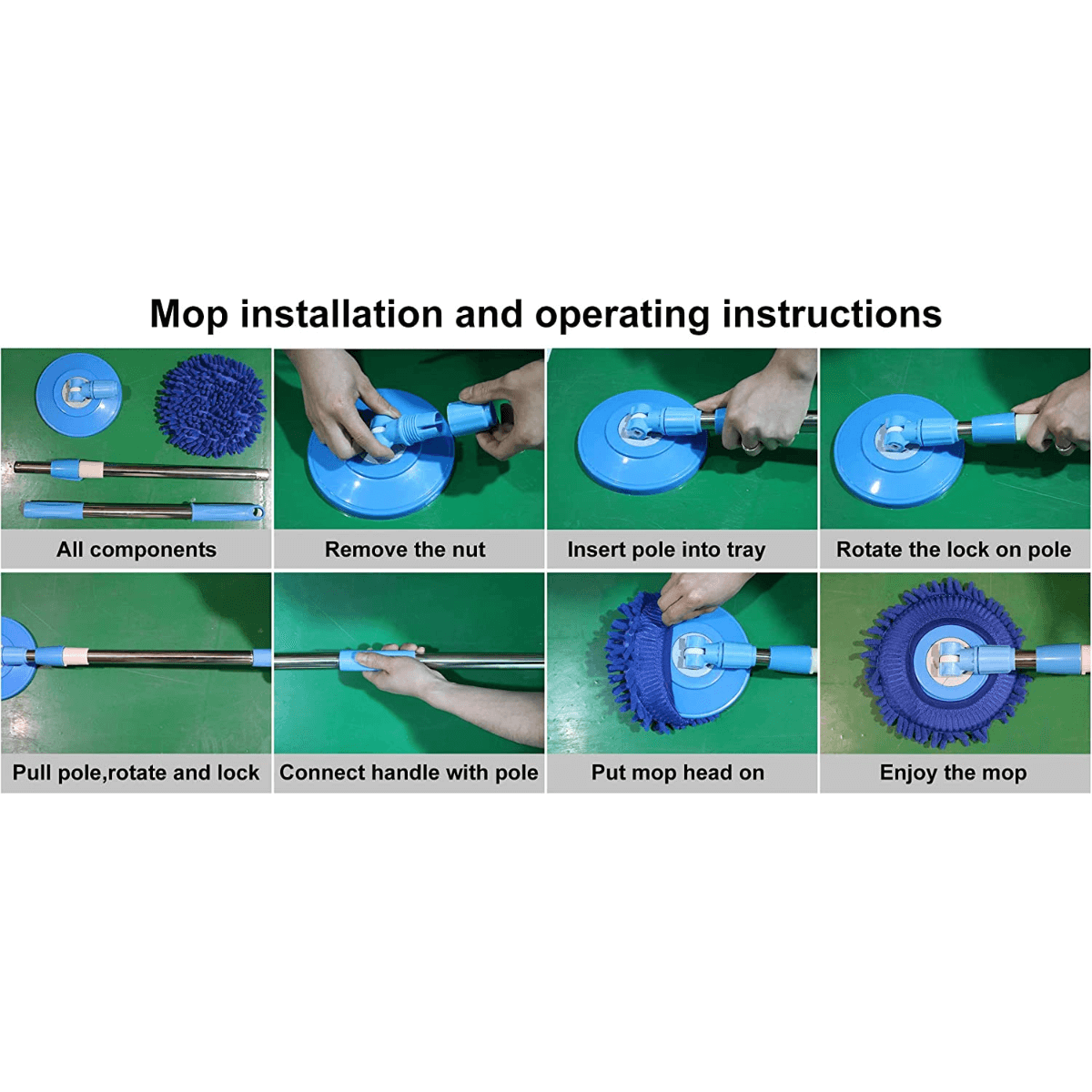 Mop installation and operating instructions

All components

Remove the nut

Insert pole into tray

Rotate the lock on pole

Pull pole,rotate and lock

Connect handle with pole

Put mop head on

Enjoy the mop