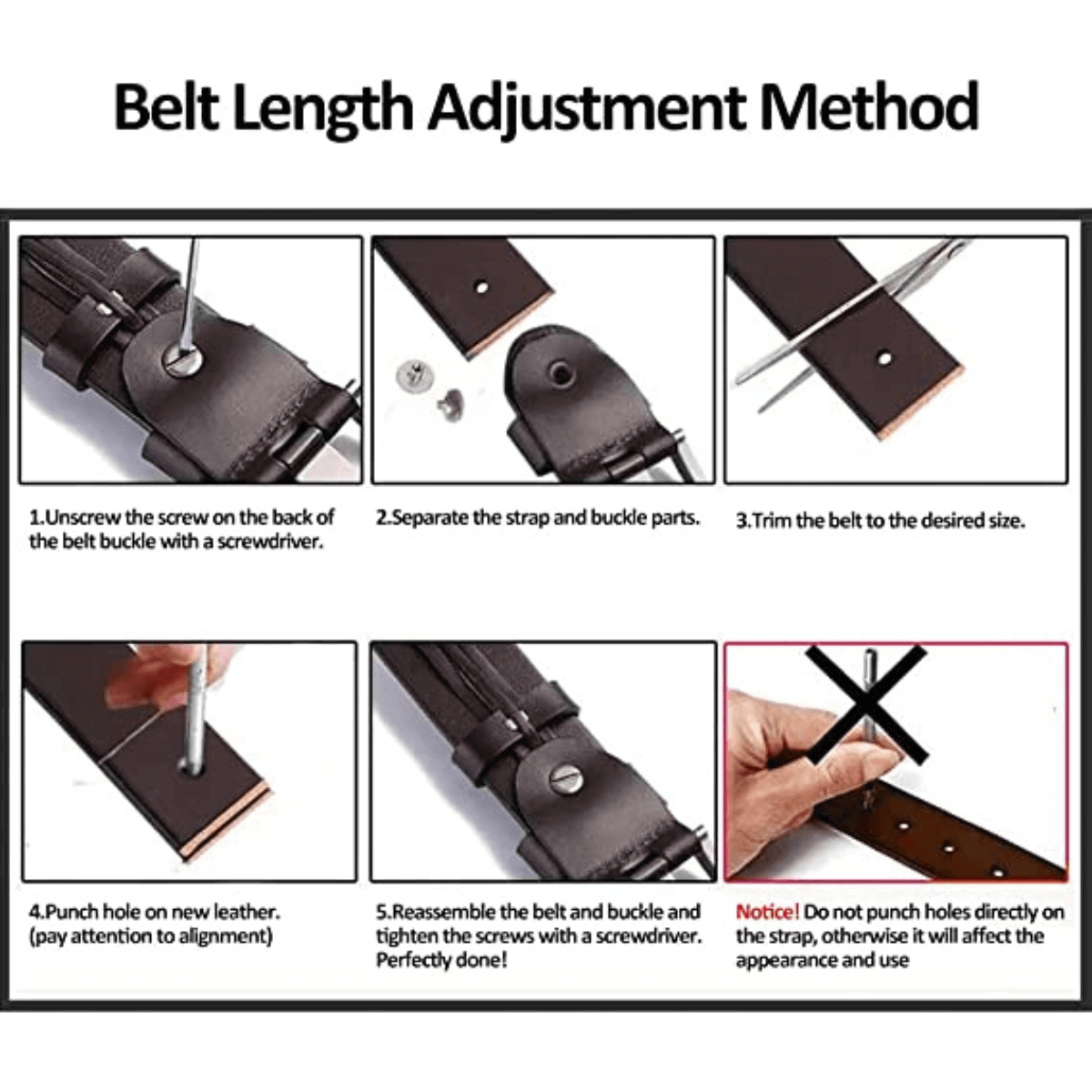 Belt Length Adjustment Method

1.Unscrew the screw on the back of the belt buckle with a screwdriver.

2.Separate the strap and buckle parts.

3.Trim the belt to the desired size.

4.Punch hole on new leather. (pay attention to alignment)

5.Reassemble the belt and buckle and tighten the screws with a screwdriver. Perfectly done!

Notice! Do not punch holes directly on the strap, otherwise it will affect the appearance and use