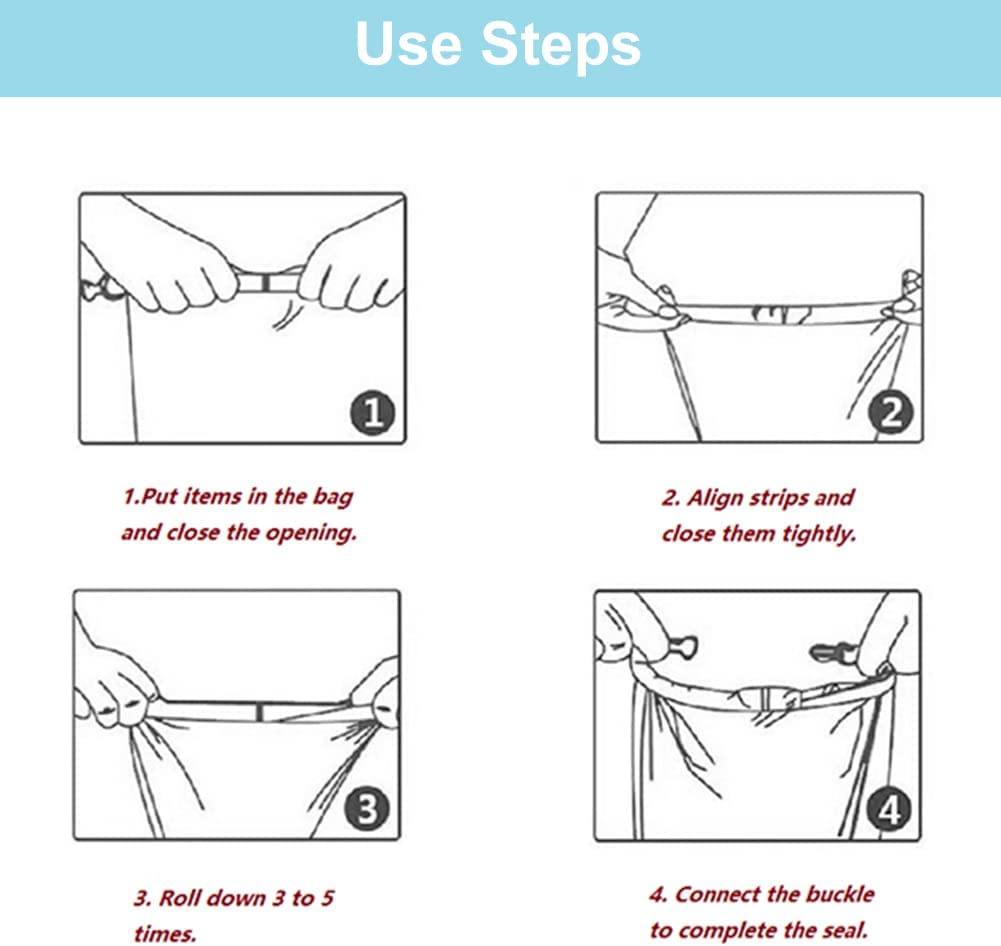 Use Steps

1

1.Put items in the bag and close the opening.

2

2. Align strips and close them tightly.

3

3. Roll down 3 to 5 times.

4

4. Connect the buckle to complete the seal.