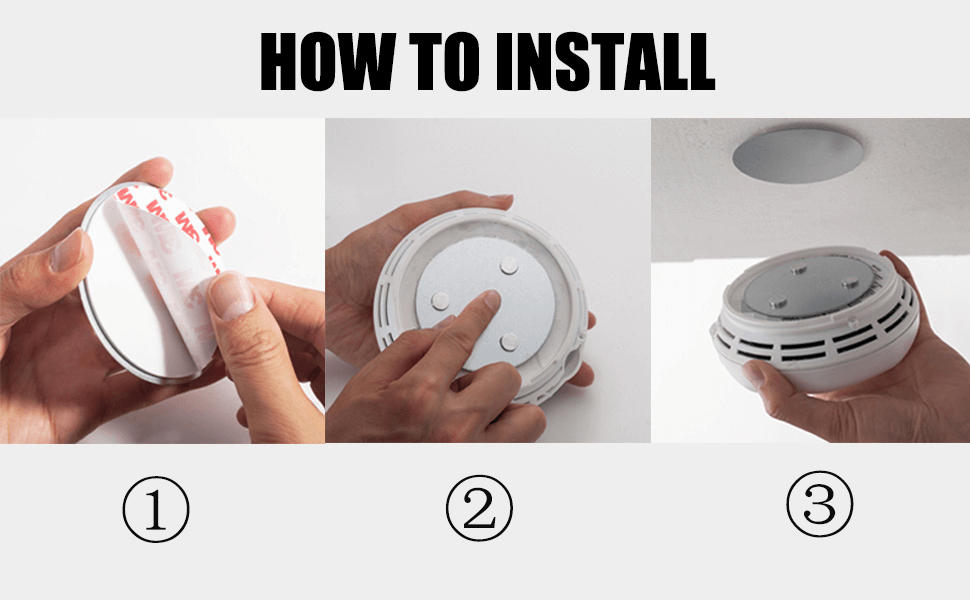 HOW TO INSTALL

①

②

③