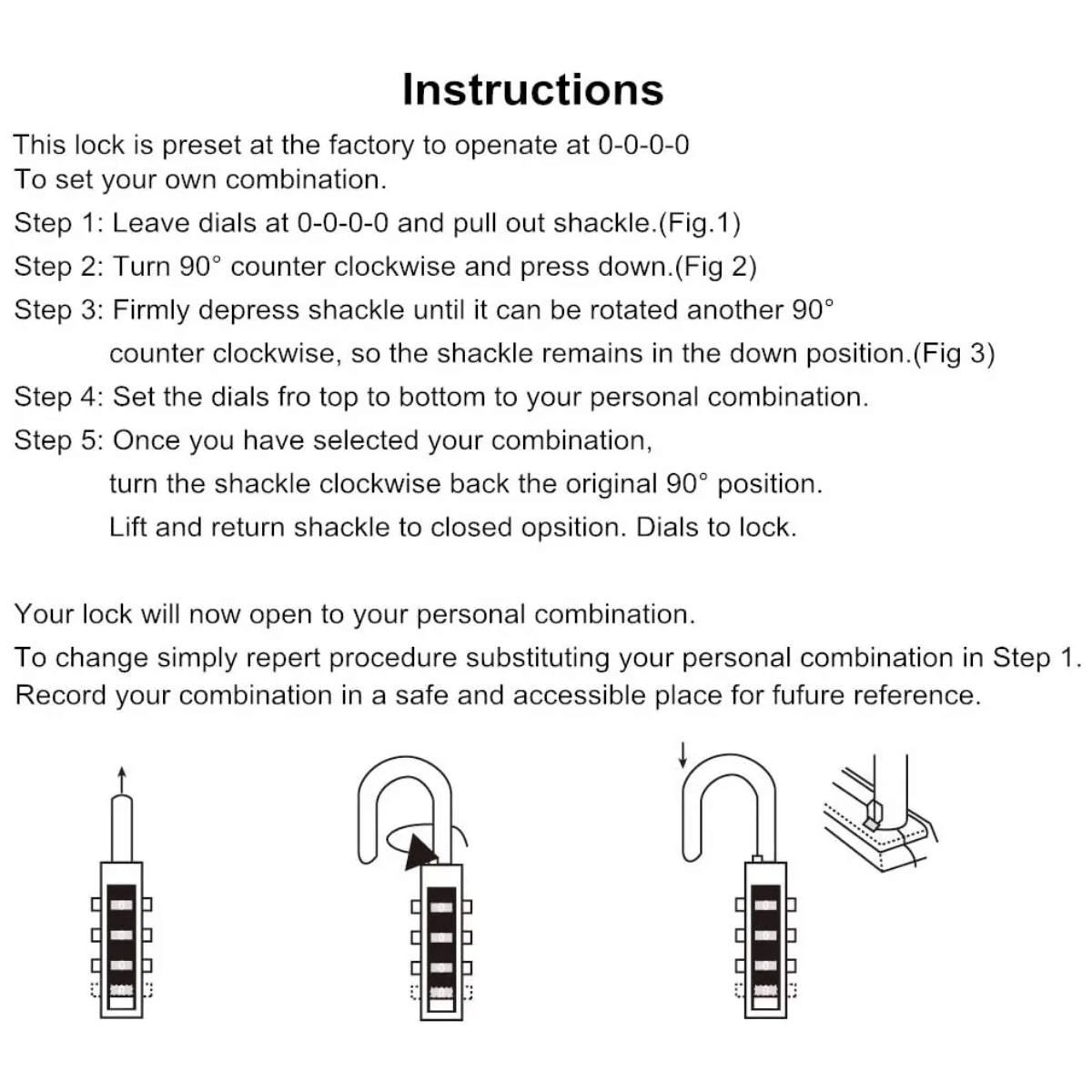 Instructions

This lock is preset at the factory to openate at 0-0-0-0
To set your own combination.

Step 1: Leave dials at 0-0-0-0 and pull out shackle.(Fig.1)

Step 2: Turn 90° counter clockwise and press down.(Fig 2)

Step 3: Firmly depress shackle until it can be rotated another 90° counter clockwise, so the shackle remains in the down position.(Fig 3)

Step 4: Set the dials fro top to bottom to your personal combination.

Step 5: Once you have selected your combination, turn the shackle clockwise back the original 90° position. Lift and return shackle to closed opsition. Dials to lock.

Your lock will now open to your personal combination.
To change simply repert procedure substituting your personal combination in Step 1.
Record your combination in a safe and accessible place for fufure reference.