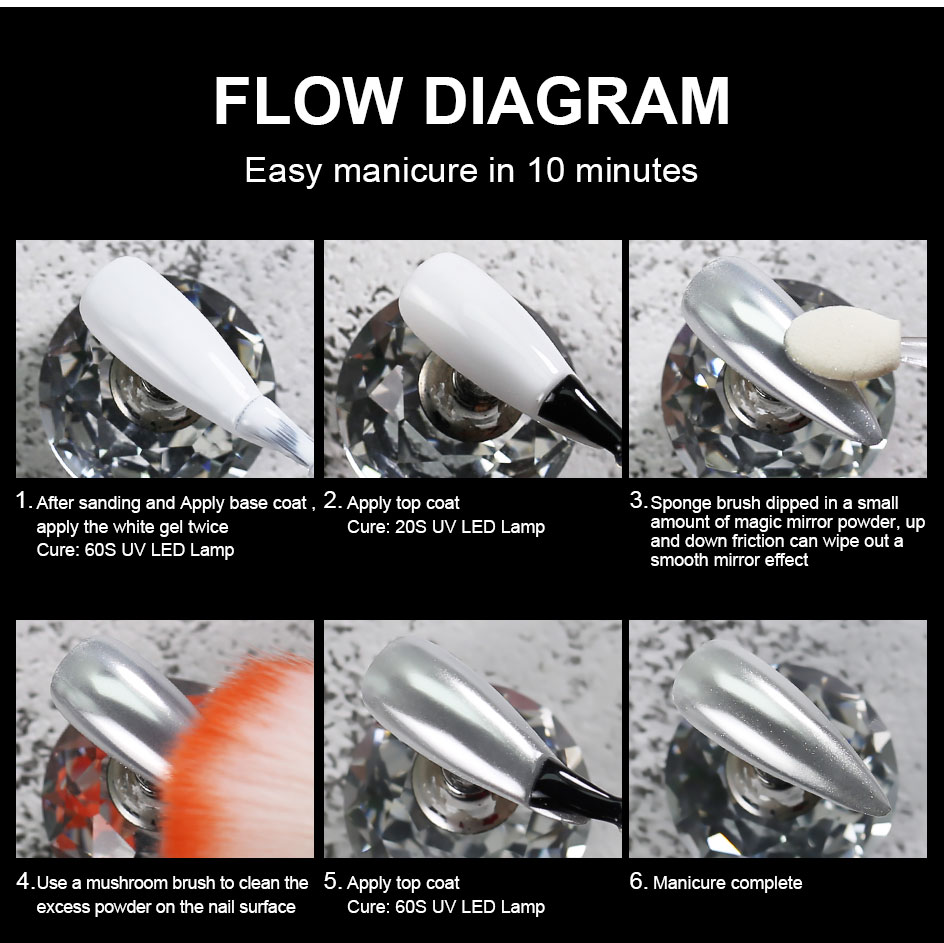 FLOW DIAGRAM

Easy manicure in 10 minutes

1. After sanding and Apply base coat , apply the white gel twice
Cure: 60S UV LED Lamp

2. Apply top coat
Cure: 20S UV LED Lamp

3. Sponge brush dipped in a small amount of magic mirror powder, up and down friction can wipe out a smooth mirror effect

4. Use a mushroom brush to clean the excess powder on the nail surface

5. Apply top coat
Cure: 60S UV LED Lamp

6. Manicure complete