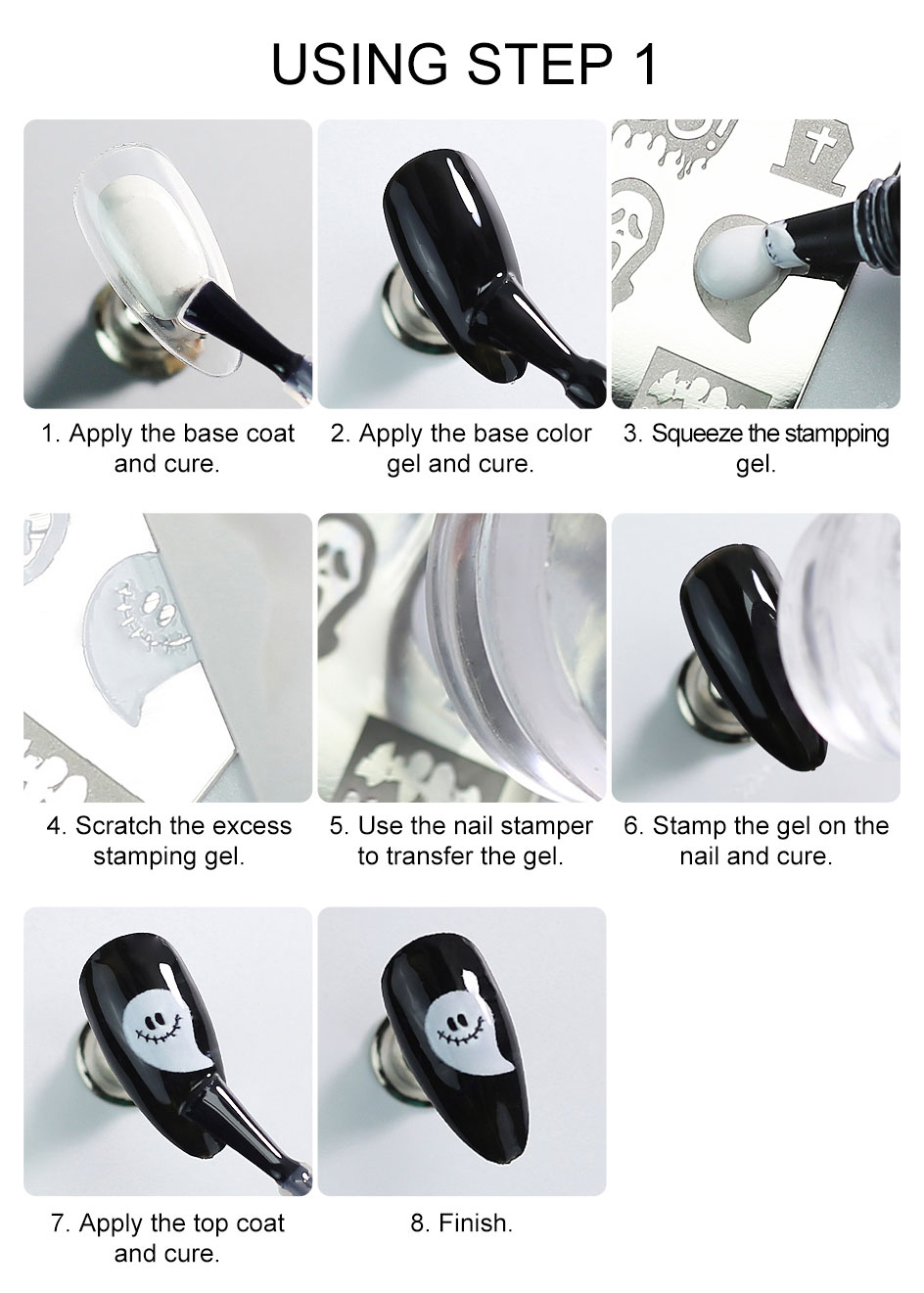 USING STEP 1

1. Apply the base coat and cure.

2. Apply the base color gel and cure.

3. Squeeze the stampping gel.

4. Scratch the excess stamping gel.

5. Use the nail stamper to transfer the gel.

6. Stamp the gel on the nail and cure.

7. Apply the top coat and cure.

8. Finish.