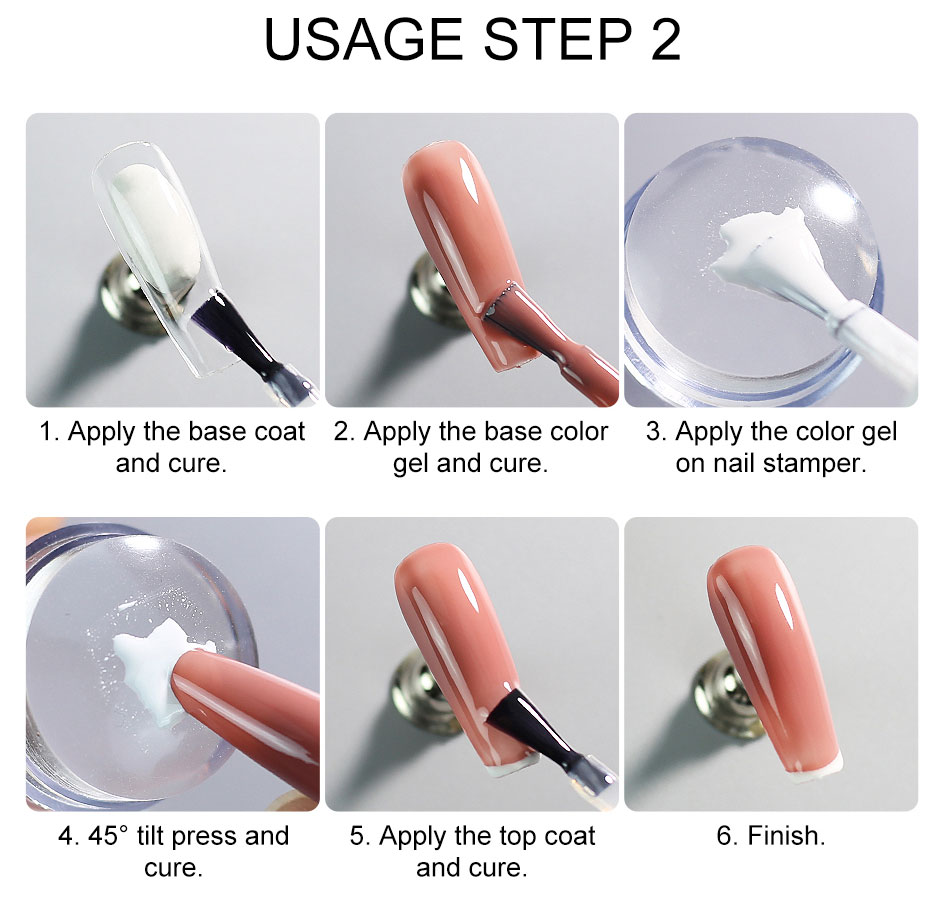 USAGE STEP 2

1. Apply the base coat and cure.

2. Apply the base color gel and cure.

3. Apply the color gel on nail stamper.

4. 45° tilt press and cure.

5. Apply the top coat and cure.

6. Finish.