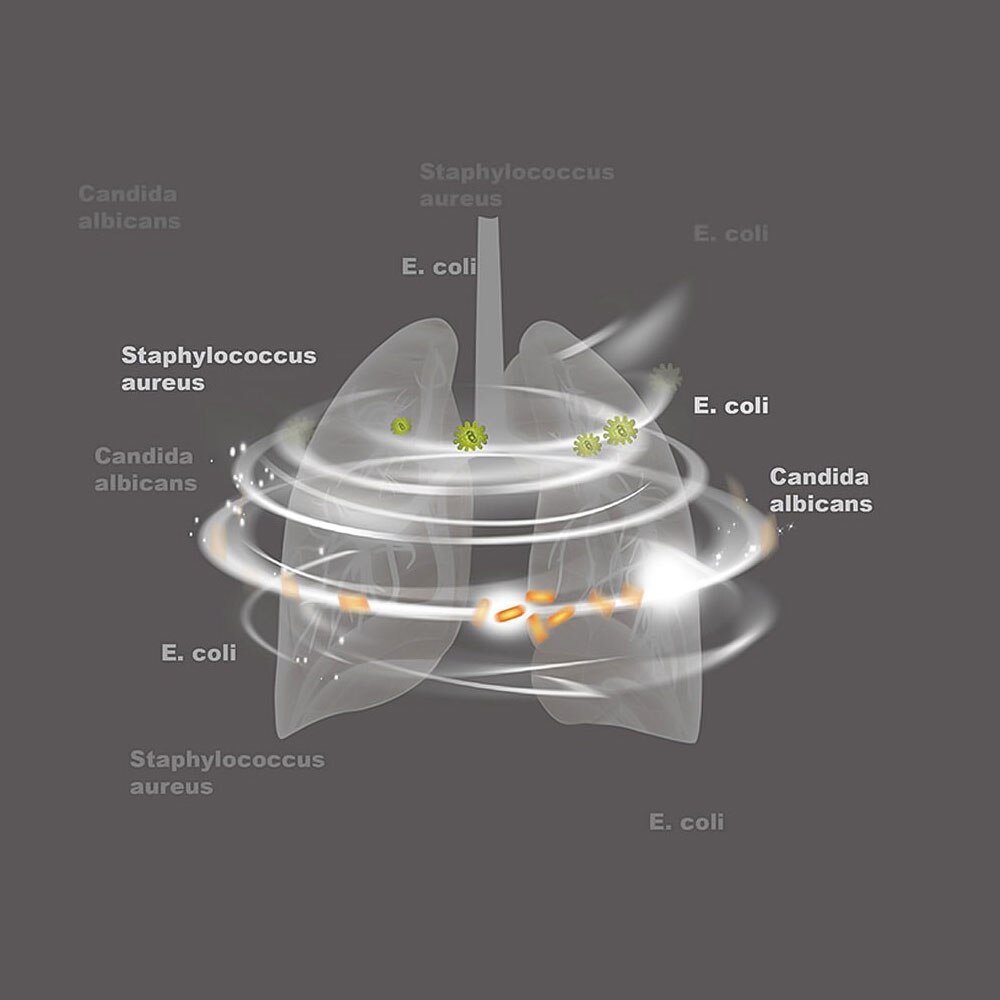 Candida albicans

Staphylococcus aureus

E. coli

E. coli

Staphylococcus aureus

E. coli

Candida albicans

Candida albicans

E. coli

Staphylococcus aureus

E. coli