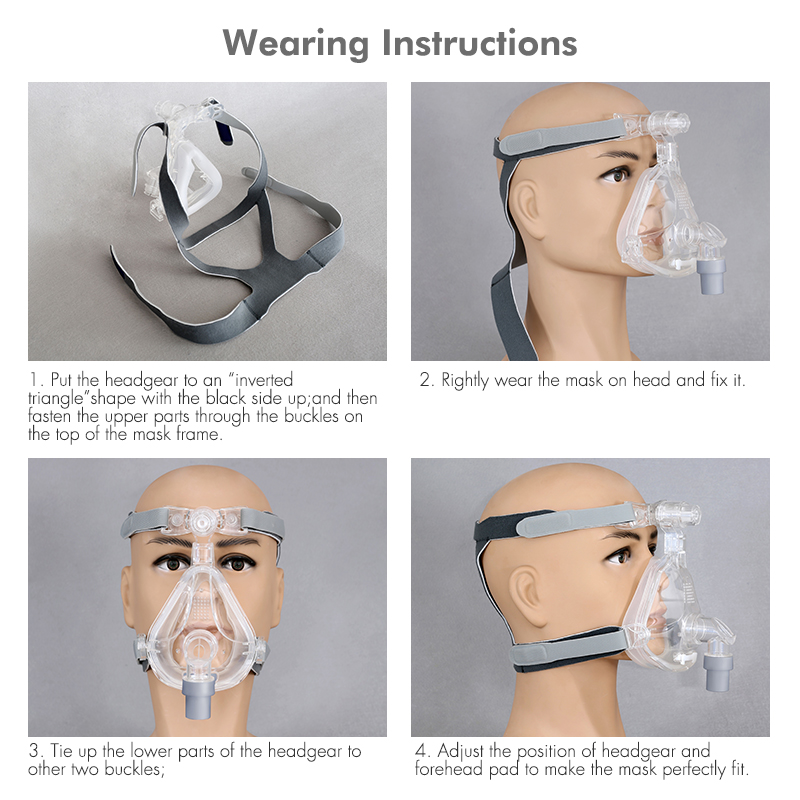 Wearing Instructions

1. Put the headgear to an "inverted triangle"shape with the black side up;and then fasten the upper parts through the buckles on the top of the mask frame.

2. Rightly wear the mask on head and fix it.

3. Tie up the lower parts of the headgear to other two buckles;

4. Adjust the position of headgear and forehead pad to make the mask perfectly fit.