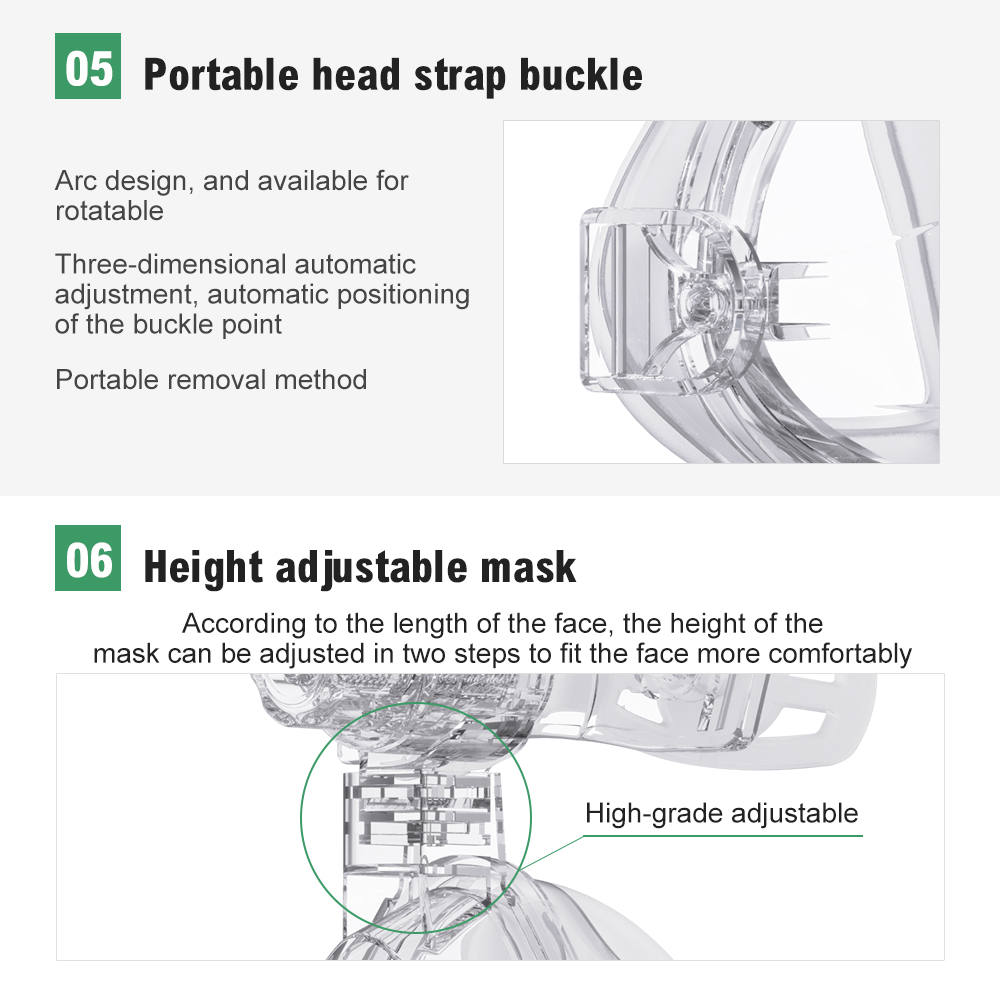 05 Portable head strap buckle

Arc design, and available for rotatable

Three-dimensional automatic adjustment, automatic positioning of the buckle point

Portable removal method

06 Height adjustable mask

According to the length of the face, the height of the mask can be adjusted in two steps to fit the face more comfortably

High-grade adjustable