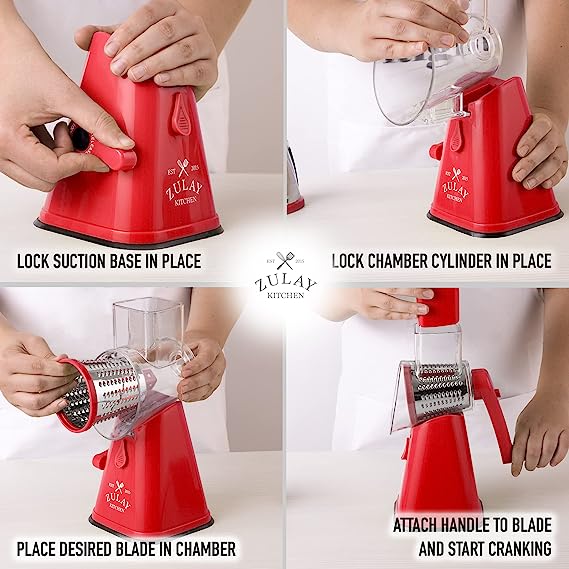 EST 2015
ZULAY
KITCHEN

LOCK SUCTION BASE IN PLACE

EST 2015
ZULAY
KITCHEN

LOCK CHAMBER CYLINDER IN PLACE

EST 2015
ZULAY
KITCHEN

EST 2015
ZULAY
KITCHEN

PLACE DESIRED BLADE IN CHAMBER

ATTACH HANDLE TO BLADE AND START CRANKING