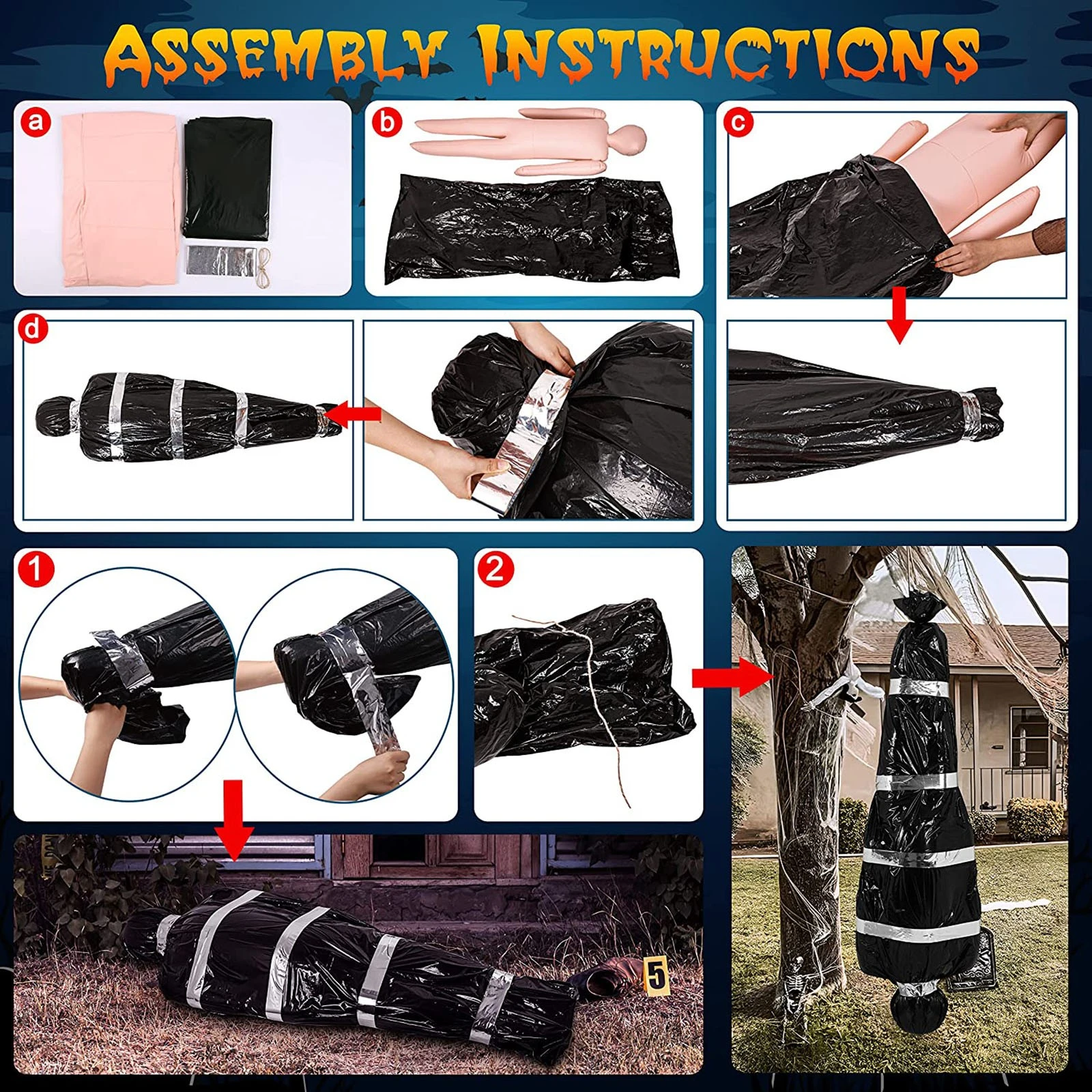 ASSEMBLY INSTRUCTIONS

a

b

c

d

1

2

5