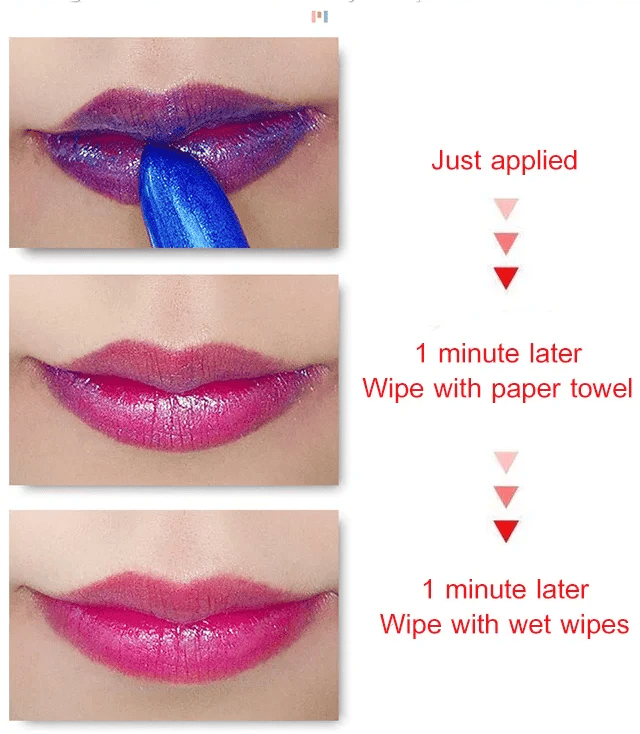 Just applied

1 minute later
Wipe with paper towel

1 minute later
Wipe with wet wipes