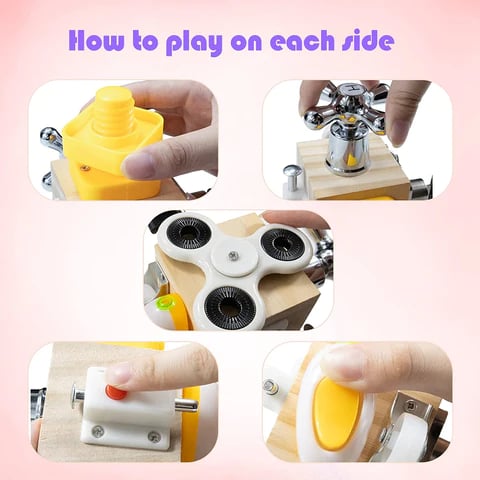 How to play on each side

H