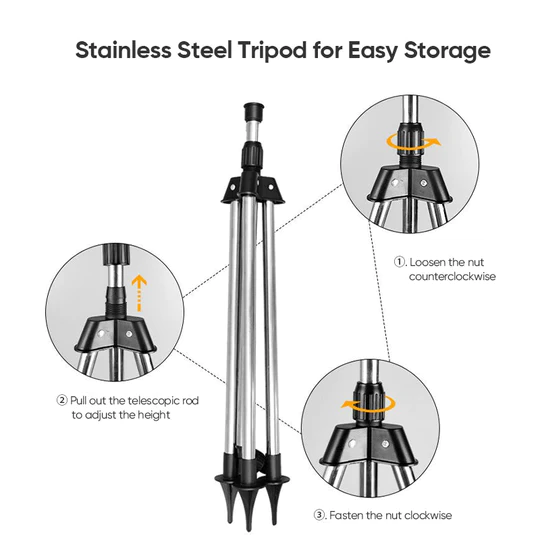 Stainless Steel Tripod for Easy Storage

①. Loosen the nut counterclockwise

② Pull out the telescopic rod to adjust the height

③. Fasten the nut clockwise