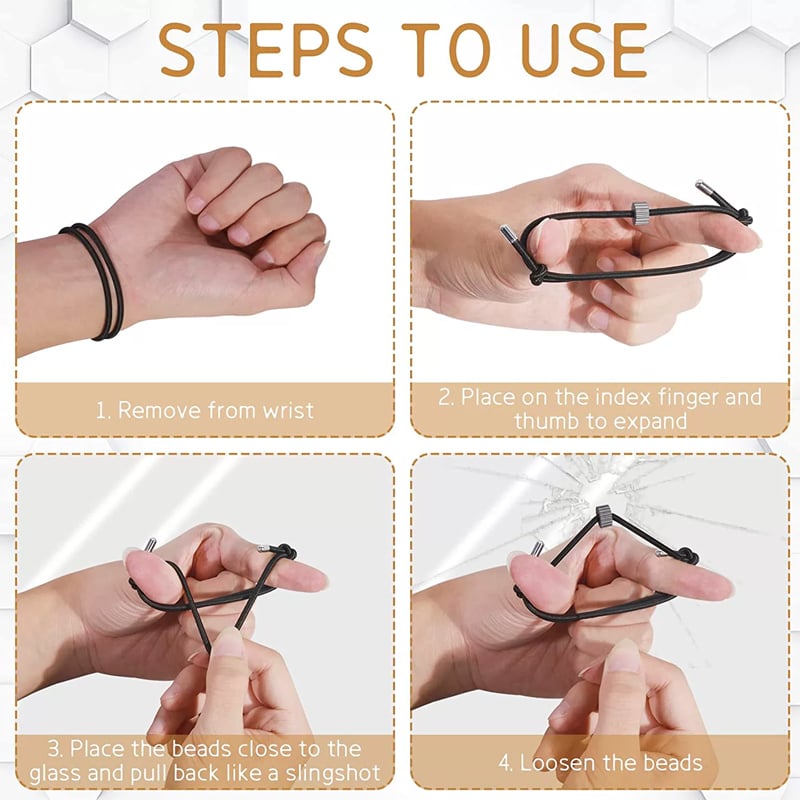 STEPS TO USE

1. Remove from wrist

2. Place on the index finger and thumb to expand

3. Place the beads close to the glass and pull back like a slingshot

4. Loosen the beads