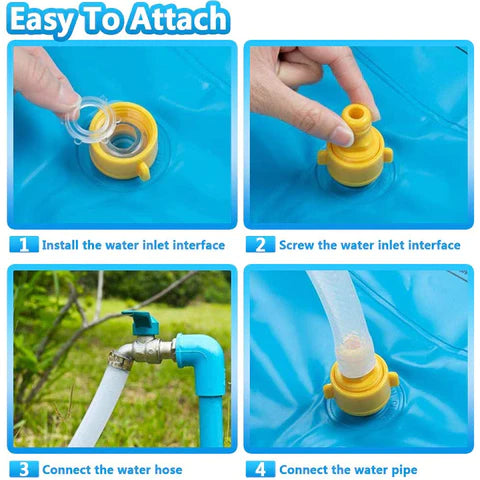 Easy To Attach

1 Install the water inlet interface

2 Screw the water inlet interface

3 Connect the water hose

4 Connect the water pipe