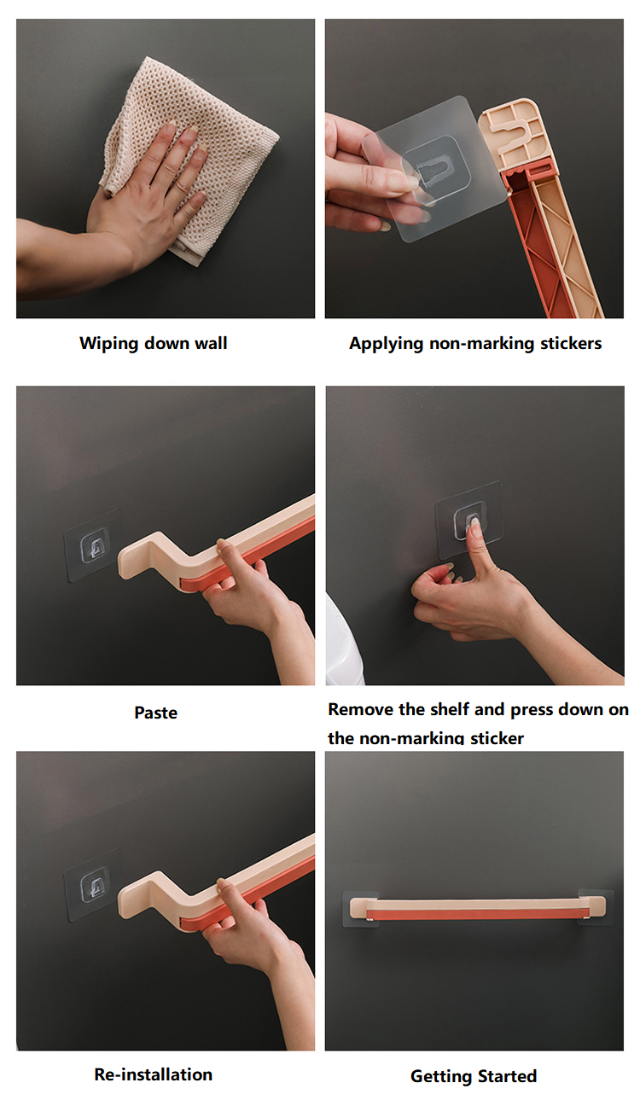 Wiping down wall

Applying non-marking stickers

Paste

Remove the shelf and press down on the non-marking sticker

Re-installation

Getting Started