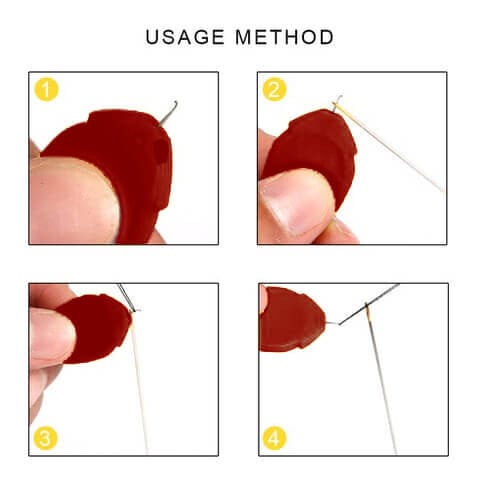 USAGE METHOD

1

2

3

4