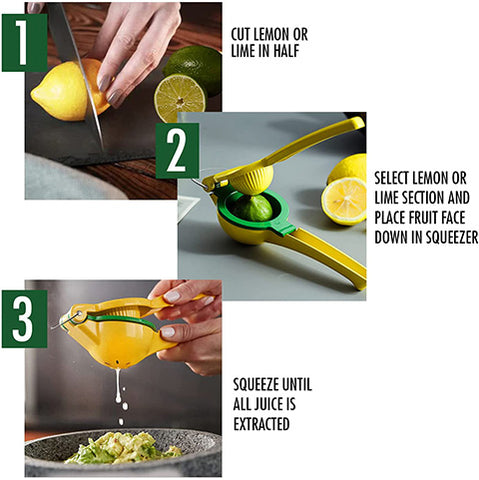 1

CUT LEMON OR LIME IN HALF

2

SELECT LEMON OR LIME SECTION AND PLACE FRUIT FACE DOWN IN SQUEEZER

3

SQUEEZE UNTIL ALL JUICE IS EXTRACTED