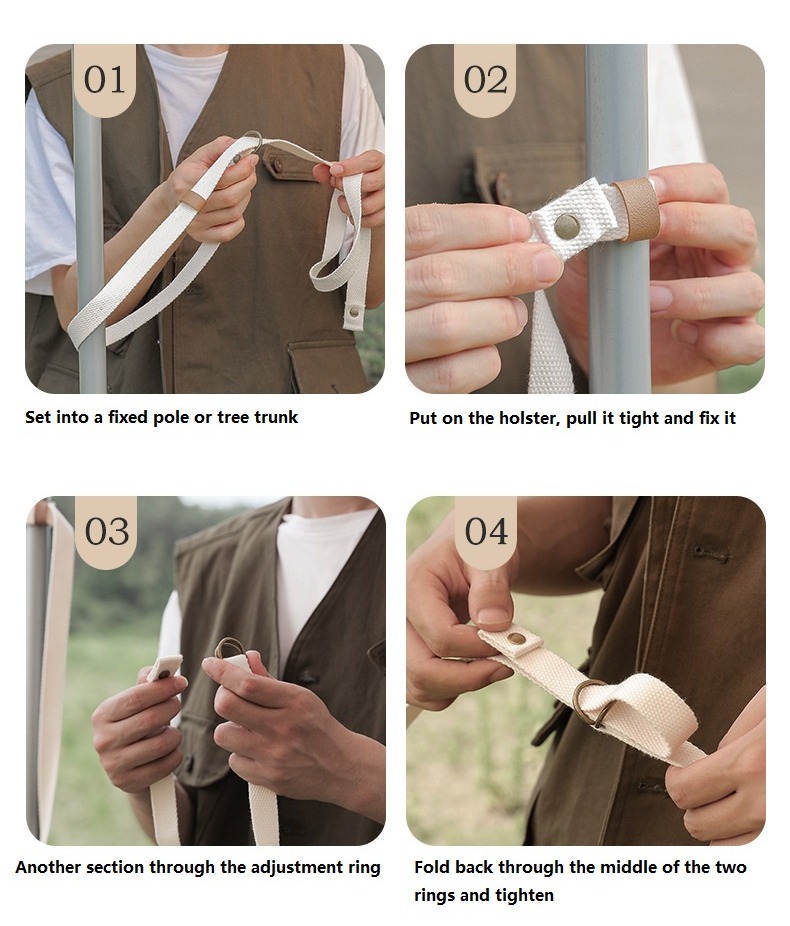 01

Set into a fixed pole or tree trunk

02

Put on the holster, pull it tight and fix it

03

Another section through the adjustment ring

04

Fold back through the middle of the two rings and tighten