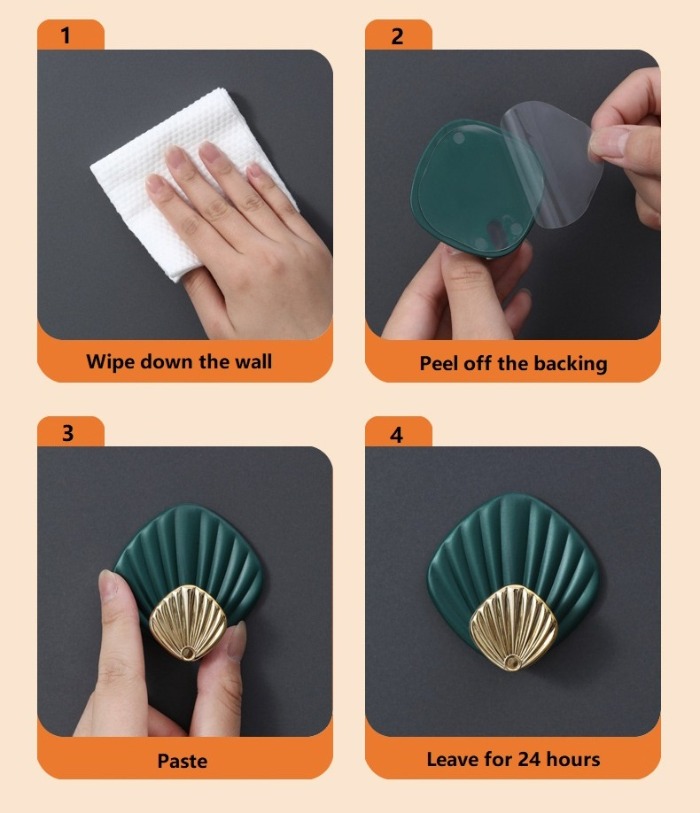 1

Wipe down the wall

2

Peel off the backing

3

Paste

4

Leave for 24 hours