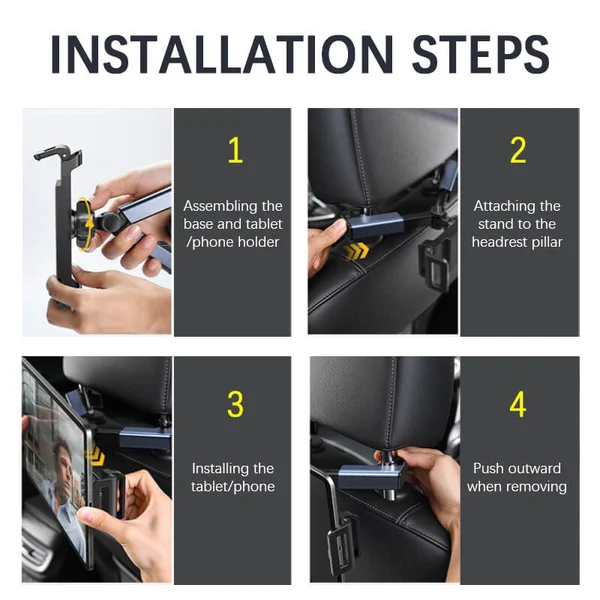 INSTALLATION STEPS

1

Assembling the base and tablet /phone holder

2

Attaching the stand to the headrest pillar

3

Installing the tablet/phone

4

Push outward when removing