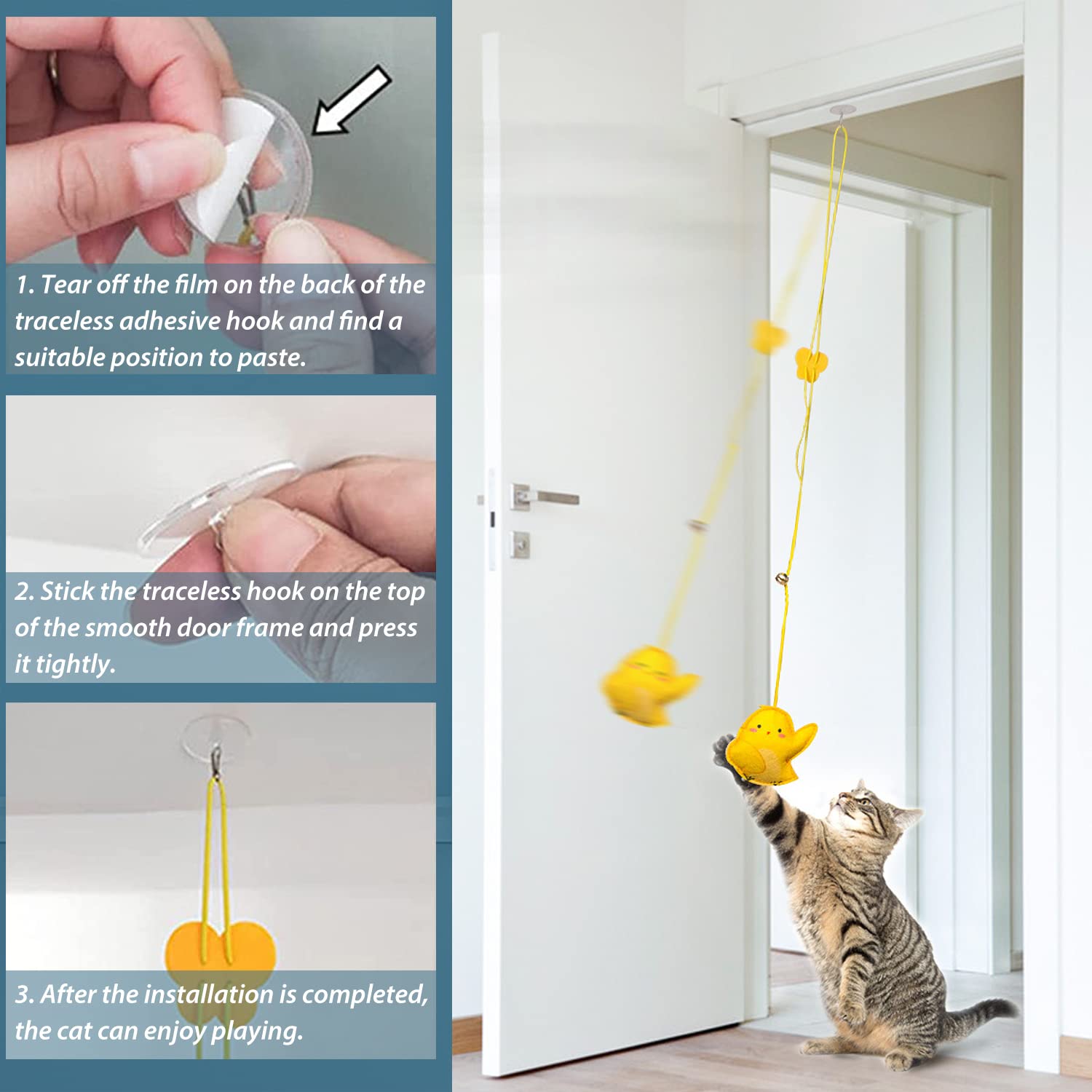 1. Tear off the film on the back of the traceless adhesive hook and find a suitable position to paste.

2. Stick the traceless hook on the top of the smooth door frame and press it tightly.

3. After the installation is completed, the cat can enjoy playing.