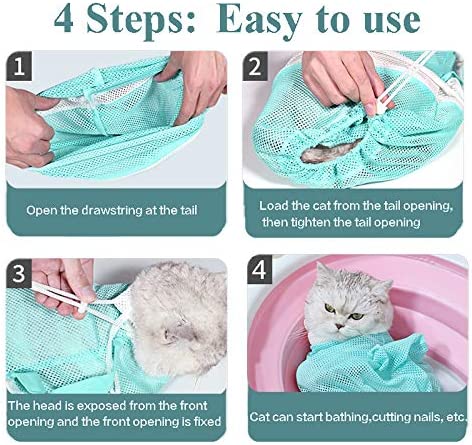 4 Steps: Easy to use

1

Open the drawstring at the tail

2

Load the cat from the tail opening, then tighten the tail opening

3

The head is exposed from the front opening and the front opening is fixed

4

Cat can start bathing,cutting nails, etc.