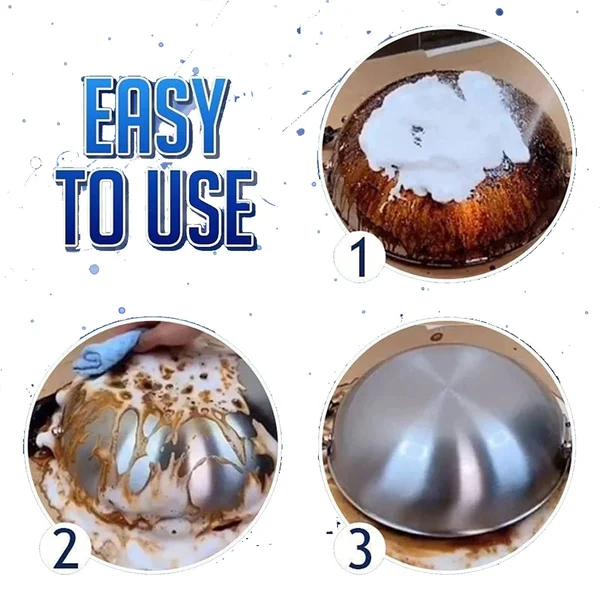 EASY TO USE

1

2

3