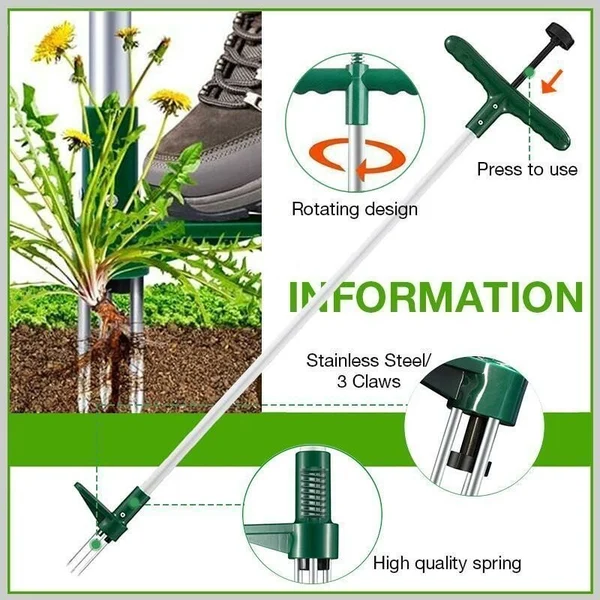 Press to use

Rotating design

INFORMATION

Stainless Steel/
3 Claws

High quality spring