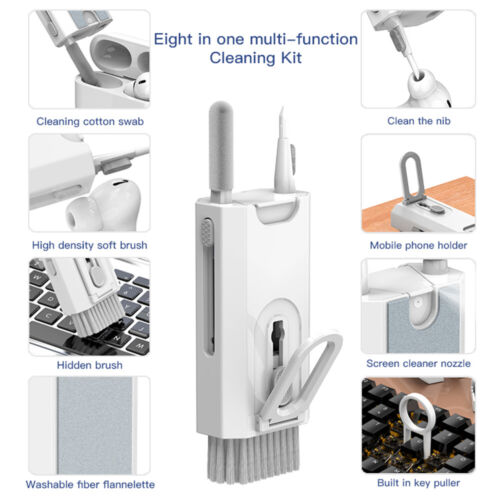 Eight in one multi-function Cleaning Kit

Cleaning cotton swab

High density soft brush

Hidden brush

Washable fiber flannelette

Clean the nib

Mobile phone holder

Screen cleaner nozzle

Built in key puller