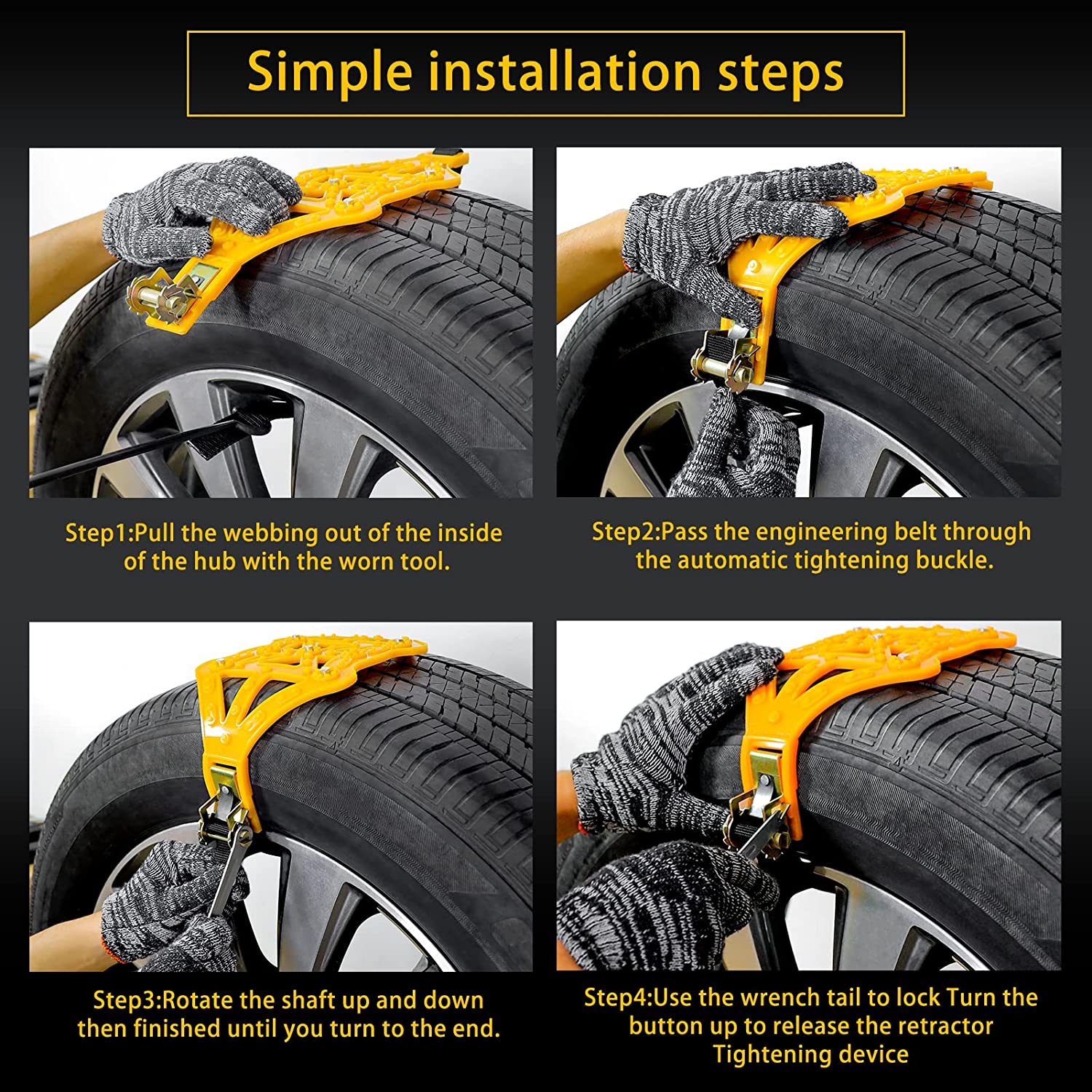 Simple installation steps

Step1:Pull the webbing out of the inside of the hub with the worn tool.

Step2:Pass the engineering belt through the automatic tightening buckle.

Step3:Rotate the shaft up and down then finished until you turn to the end.

Step4:Use the wrench tail to lock Turn the button up to release the retractor Tightening device