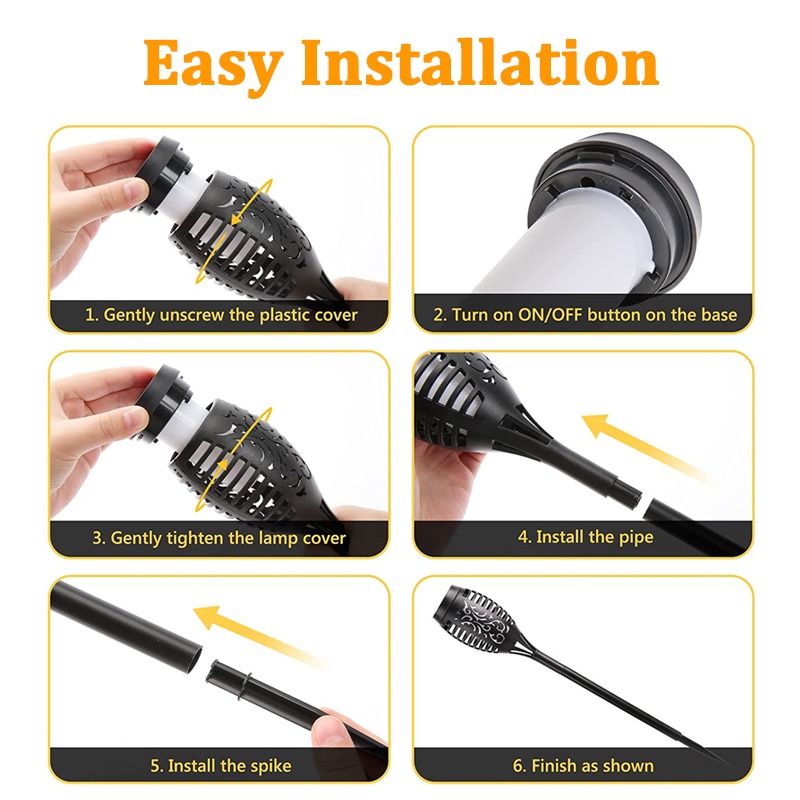 Easy Installation

1. Gently unscrew the plastic cover

2. Turn on ON/OFF button on the base

3. Gently tighten the lamp cover

4. Install the pipe

5. Install the spike

6. Finish as shown