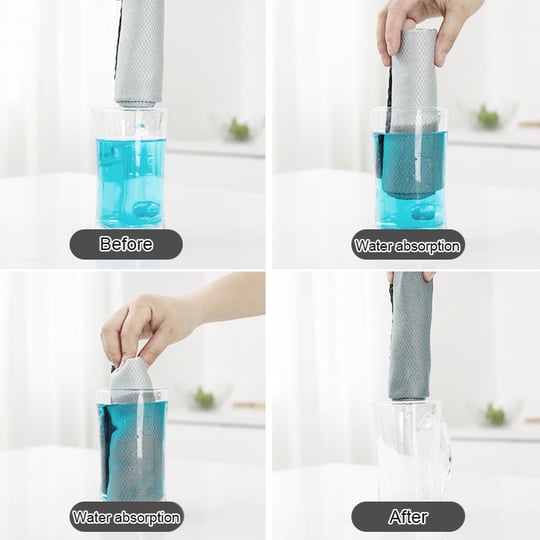 Before

Water absorption

Water absorption

After